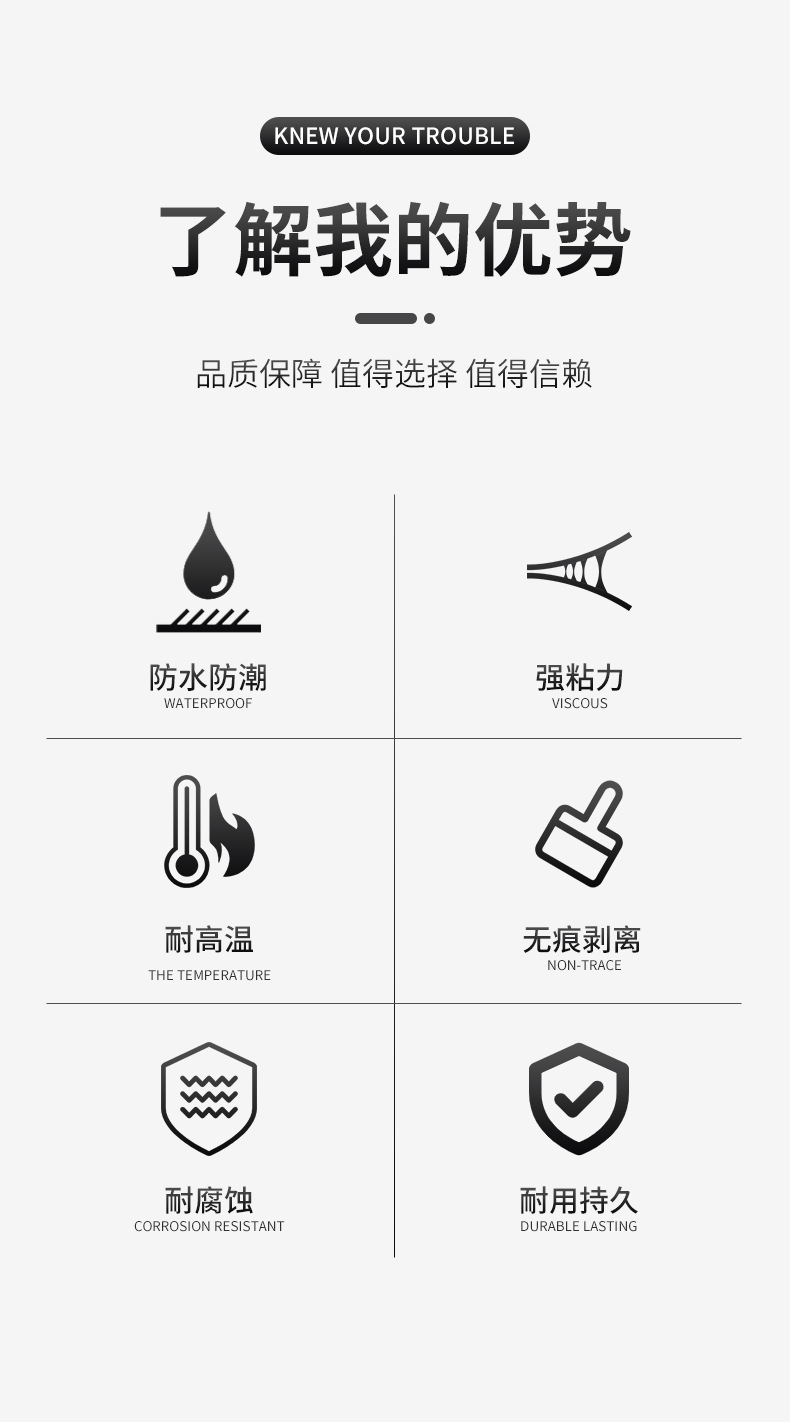 KNEW YOUR TROUBLE

了解我的优势

品质保障 值得选择 值得信赖

防水防潮
WATERPROOF

强粘力
VISCOUS

耐高温
THE TEMPERATURE

无痕剥离
NON-TRACE

耐腐蚀
CORROSION RESISTANT

耐用持久
DURABLE LASTING