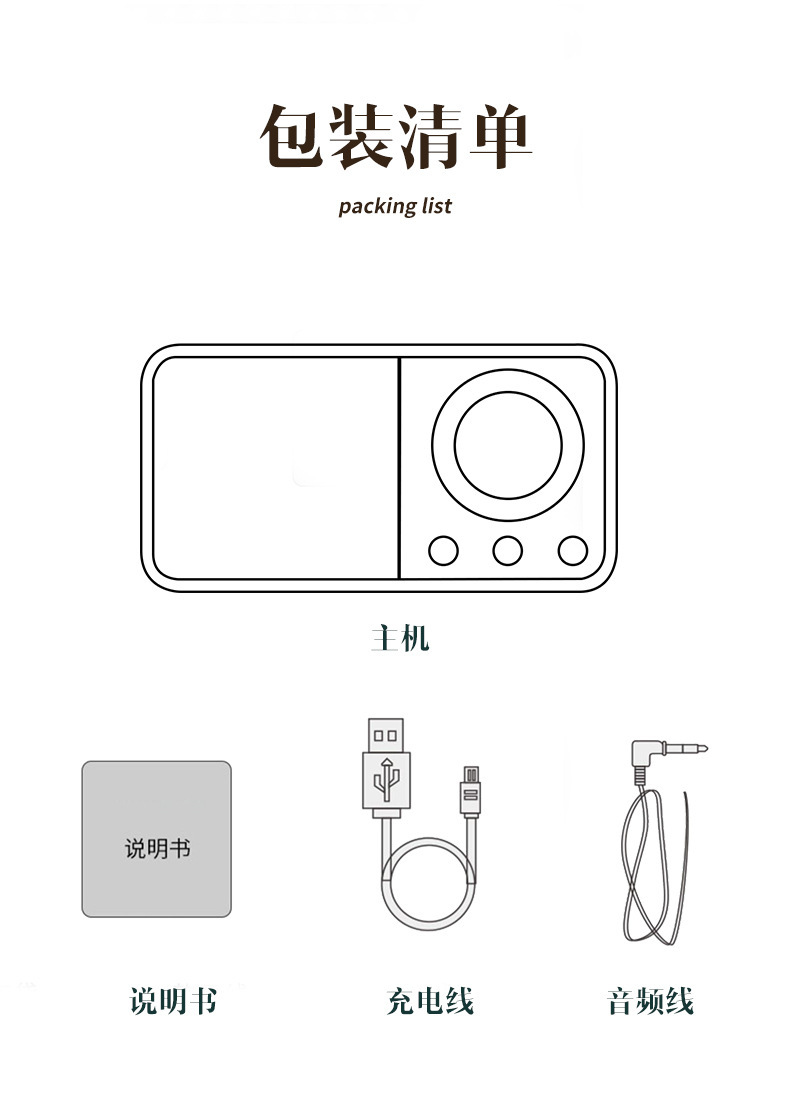 包装清单

packing list

主机

说明书

说明书

充电线

音频线