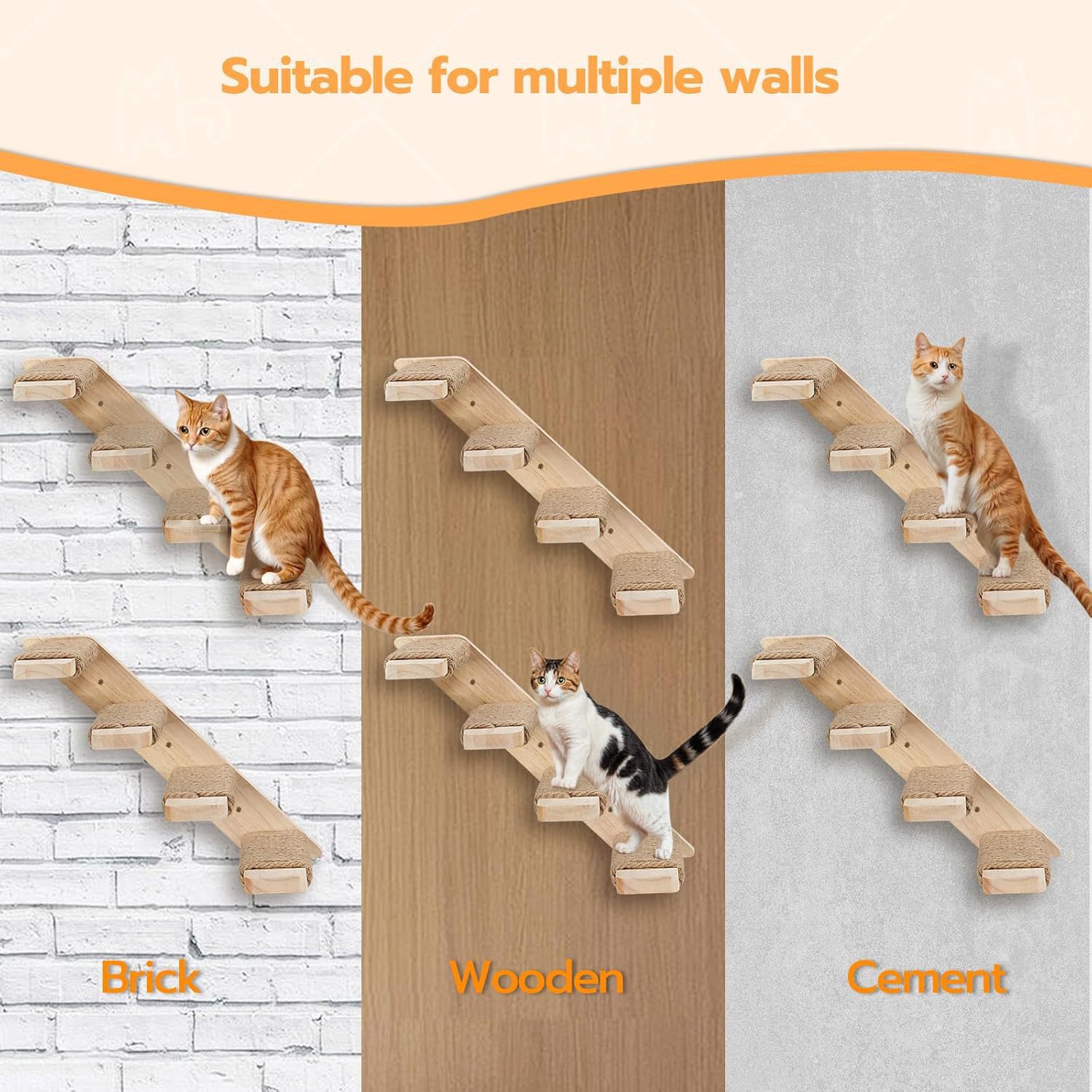 Suitable for multiple walls

Brick

Wooden

Cement