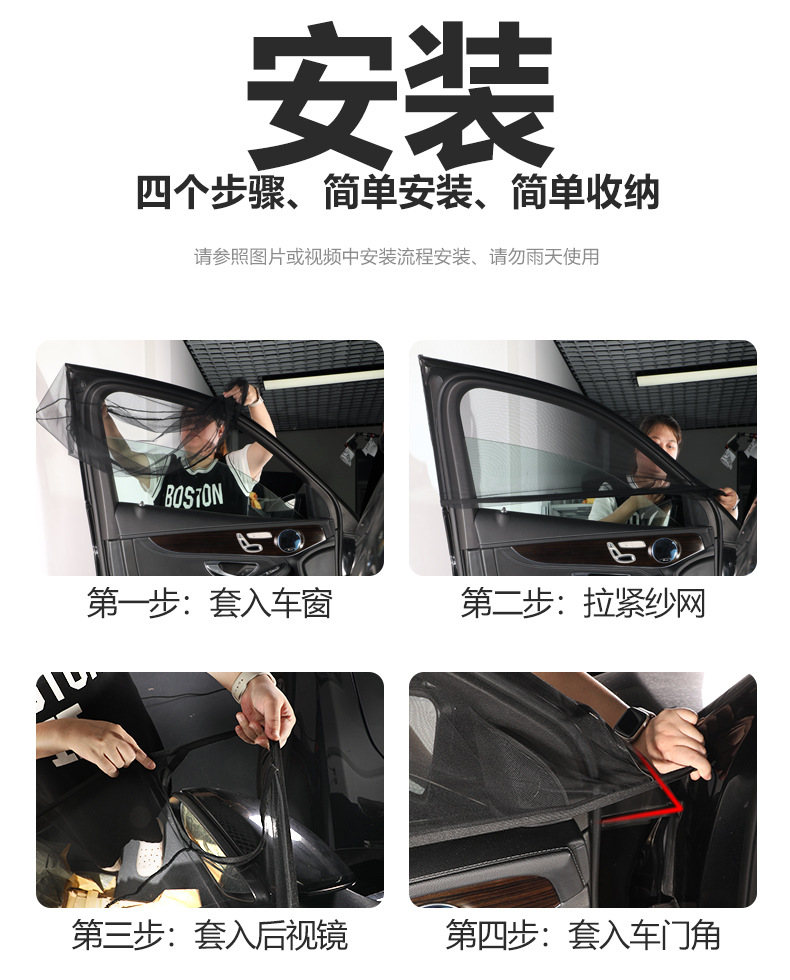 安装

四个步骤、简单安装、简单收纳

请参照图片或视频中安装流程安装、请勿雨天使用

BOSTON

第一步：套入车窗

第二步：拉紧纱网

第三步：套入后视镜

第四步：套入车门角