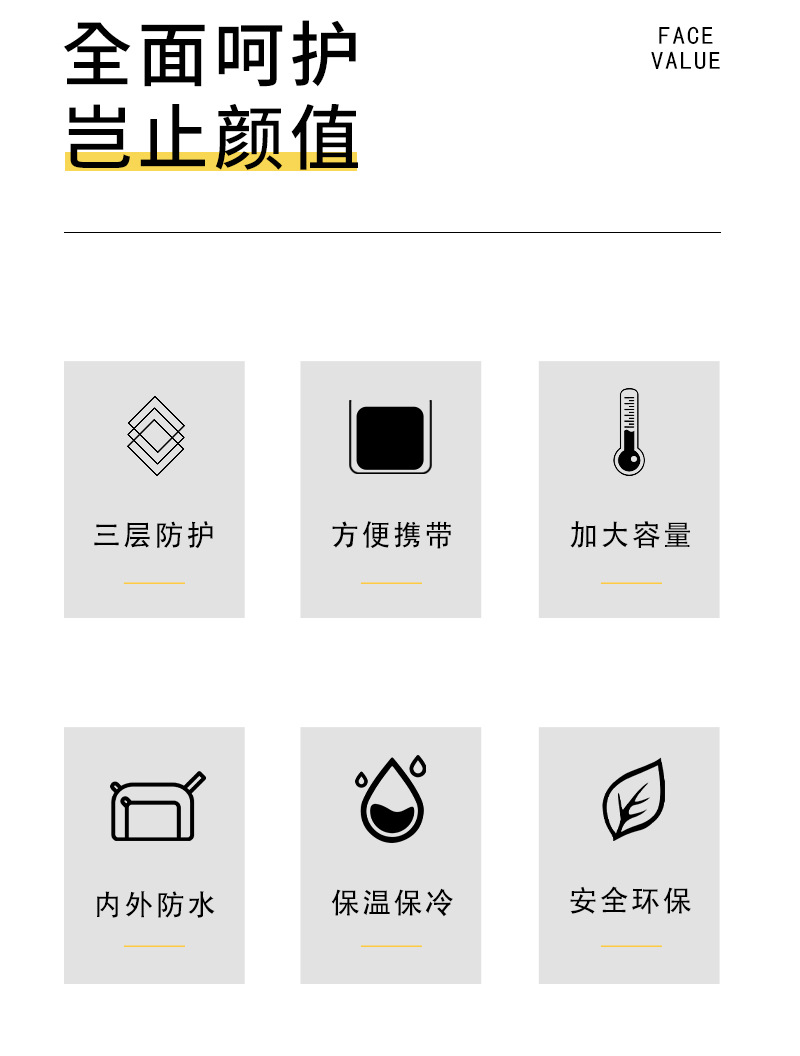 全面呵护
岂止颜值

FACE
VALUE

三层防护

方便携带

加大容量

内外防水

保温保冷

安全环保