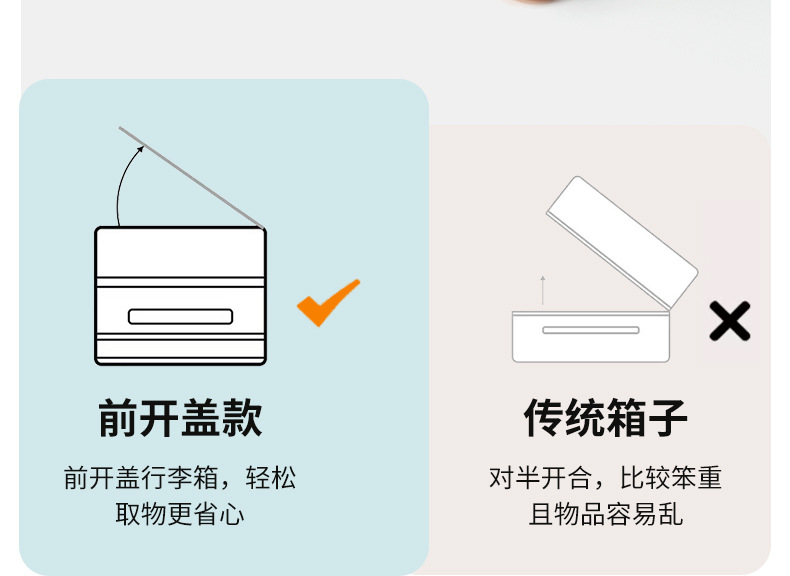 前开盖款

前开盖行李箱，轻松取物更省心

传统箱子

对半开合，比较笨重且物品容易乱