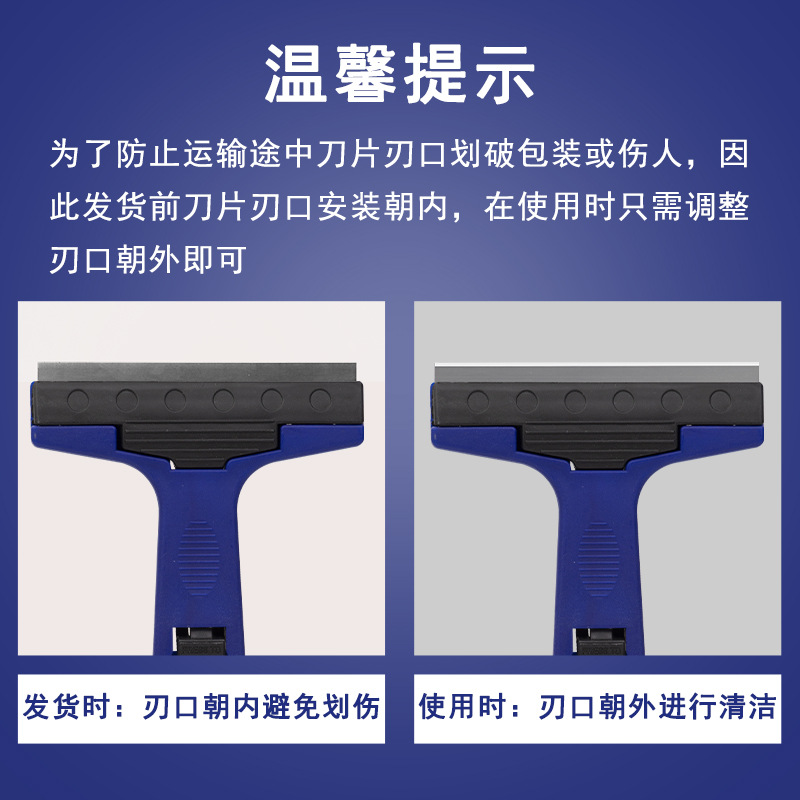 温馨提示

为了防止运输途中刀片刃口划破包装或伤人，因此发货前刀片刃口安装朝内，在使用时只需调整刃口朝外即可

发货时：刃口朝内避免划伤

使用时：刃口朝外进行清洁