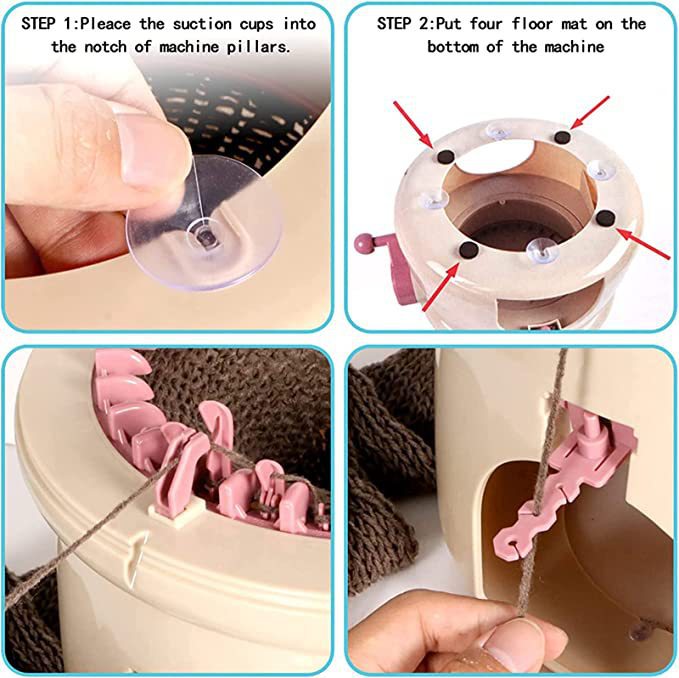 STEP 1:Pleace the suction cups into the notch of machine pillars.

STEP 2:Put four floor mat on the bottom of the machine