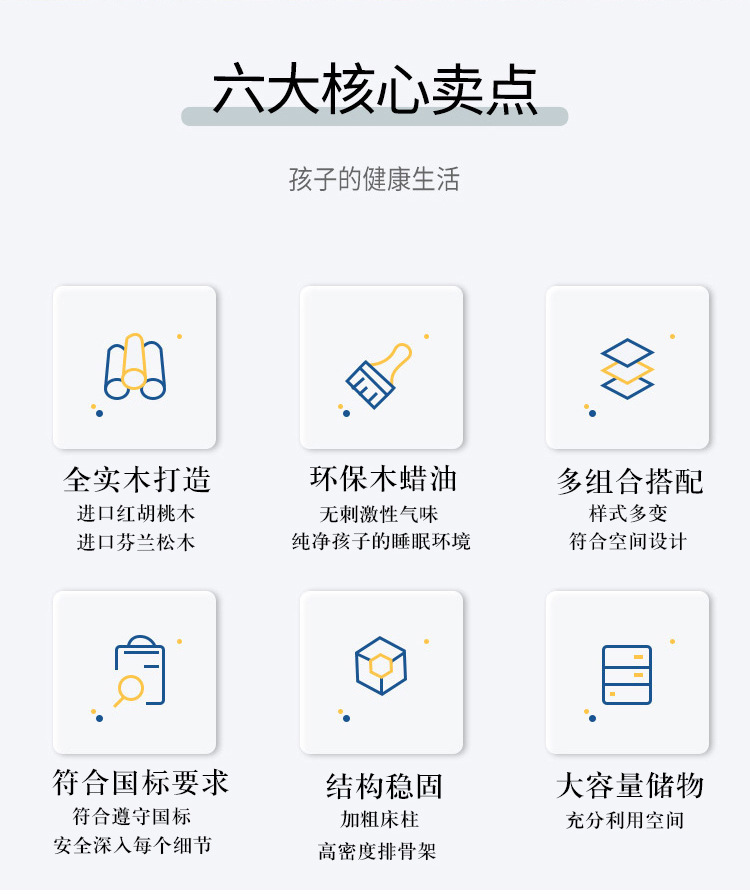 六大核心卖点

孩子的健康生活

全实木打造
进口红胡桃木
进口芬兰松木

环保木蜡油
无刺激性气味
纯净孩子的睡眠环境

多组合搭配
样式多变
符合空间设计

符合国标要求
符合遵守国标
安全深入每个细节

结构稳固
加粗床柱
高密度排骨架

大容量储物
充分利用空间