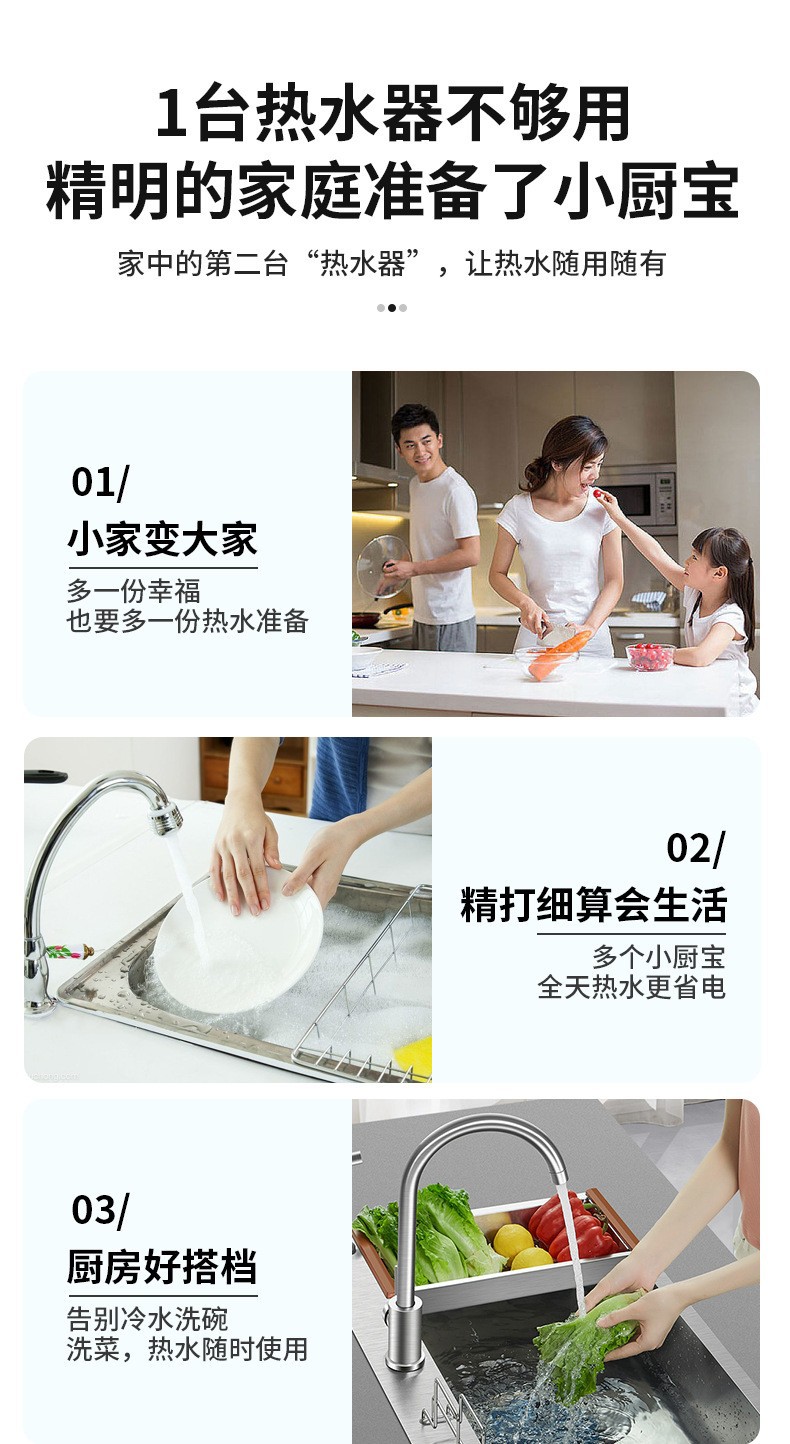 1台热水器不够用
精明的家庭准备了小厨宝

家中的第二台“热水器”，让热水随用随有

01/
小家变大家
多一份幸福
也要多一份热水准备

02/
精打细算会生活
多个小厨宝
全天热水更省电

03/
厨房好搭档
告别冷水洗碗
洗菜，热水随时使用