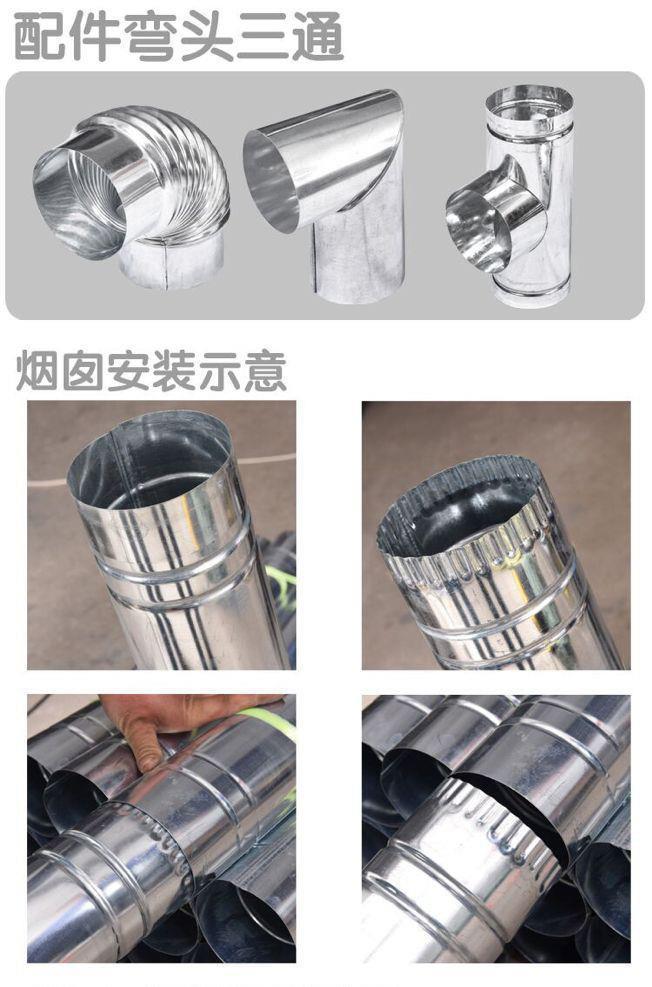 配件弯头三通

烟囱安装示意