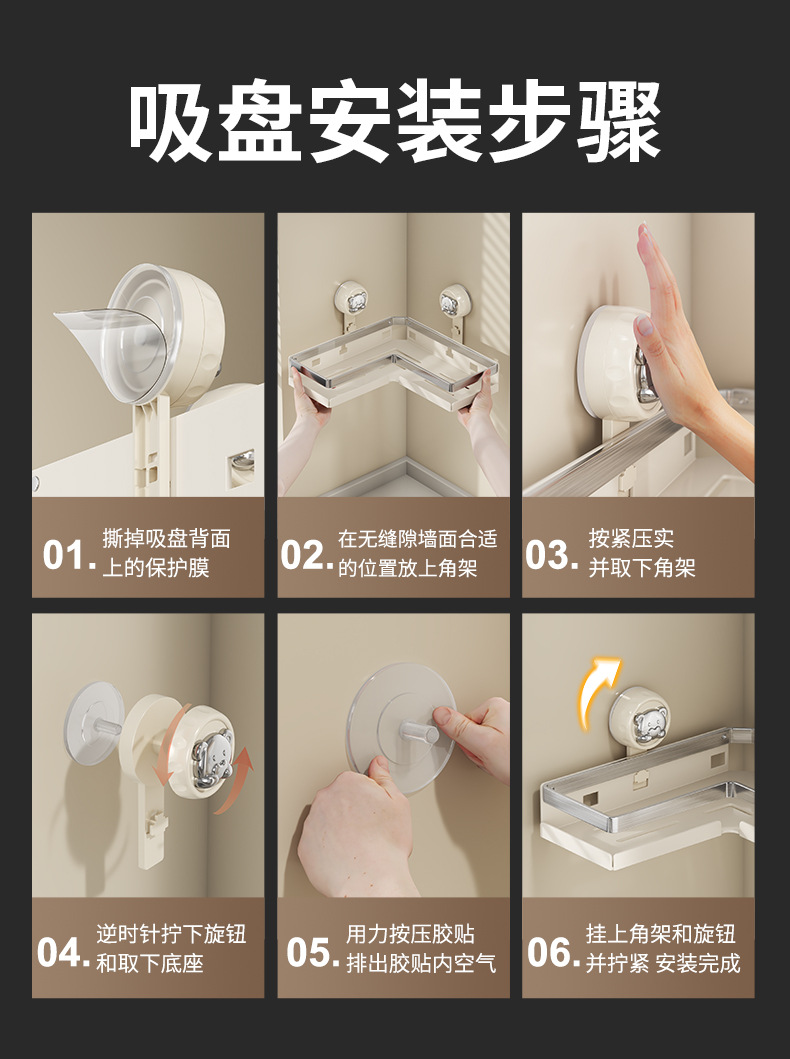 吸盘安装步骤

01. 撕掉吸盘背面上的保护膜

02. 在无缝隙墙面合适的位置放上角架

03. 按紧压实并取下角架

04. 逆时针拧下旋钮和取下底座

05. 用力按压胶贴排出胶贴内空气

06. 挂上角架和旋钮并拧紧 安装完成