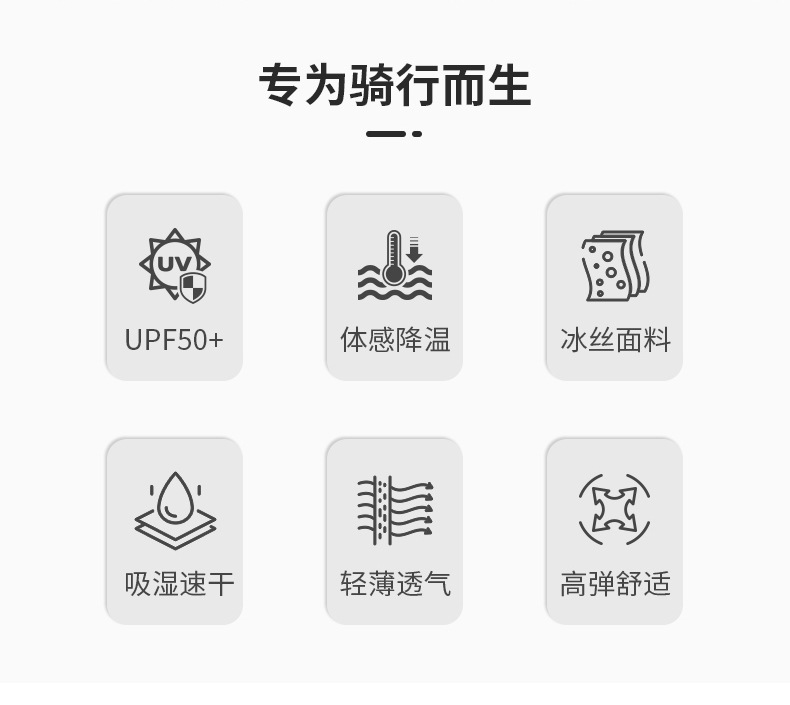 专为骑行而生

UV

UPF50+

体感降温

冰丝面料

吸湿速干

轻薄透气

高弹舒适