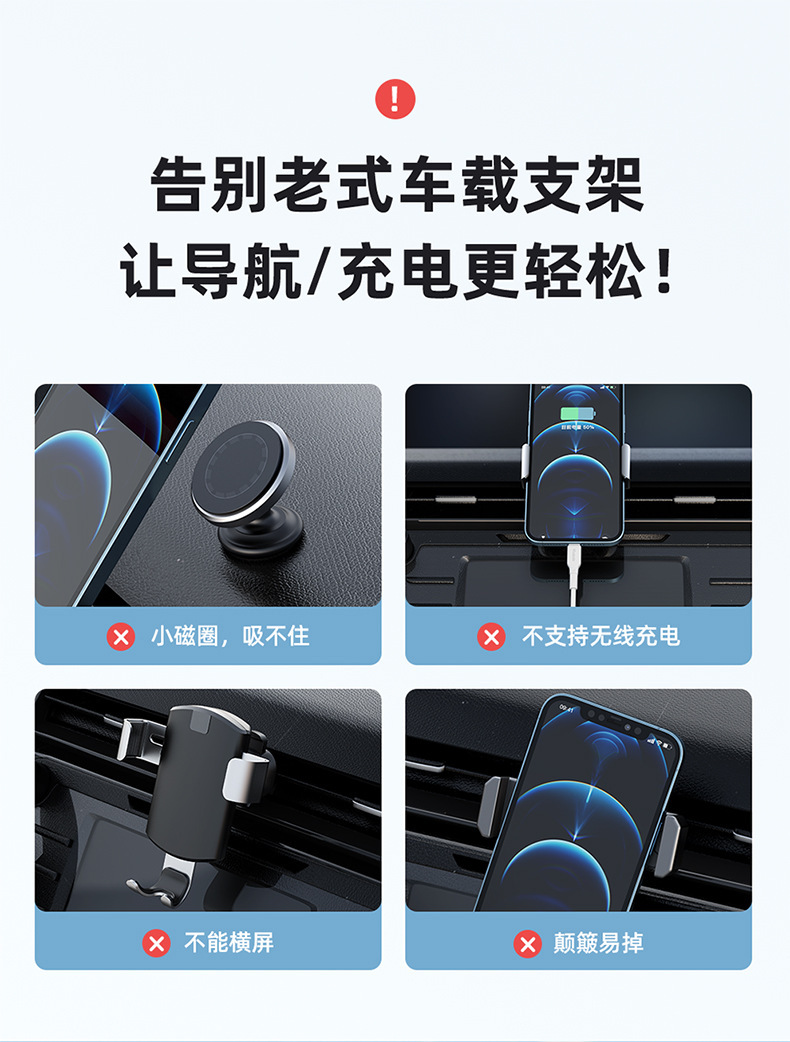 !

告别老式车载支架
让导航/充电更轻松!

小磁圈，吸不住

不支持无线充电

不能横屏

颠簸易掉