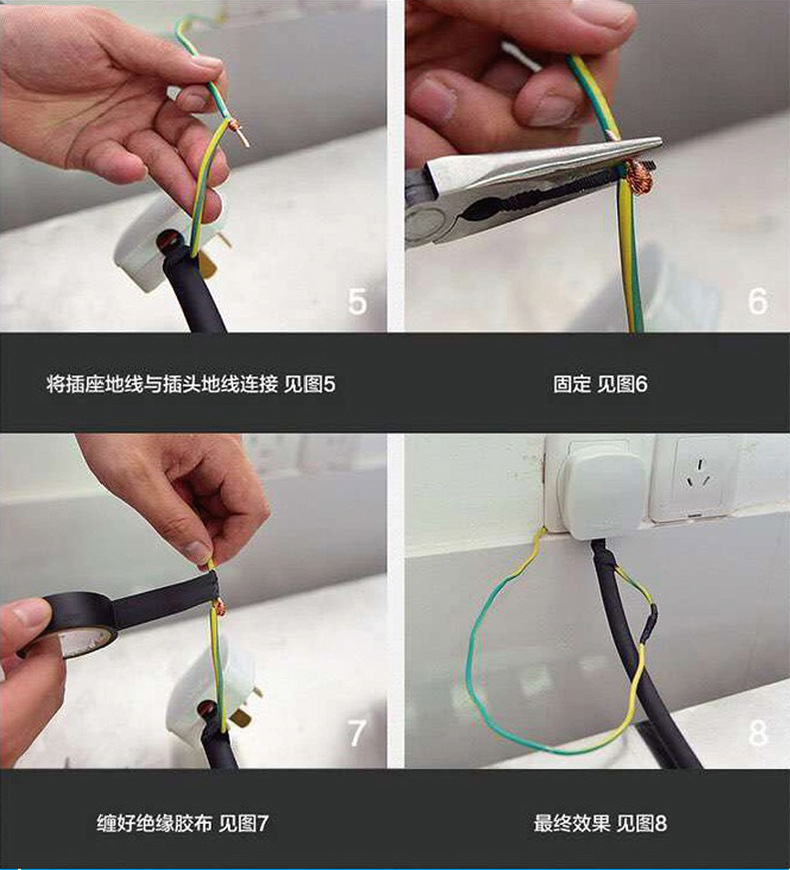 5

6

将插座地线与插头地线连接 见图5

固定 见图6

7

8

缠好绝缘胶布 见图7

最终效果 见图8