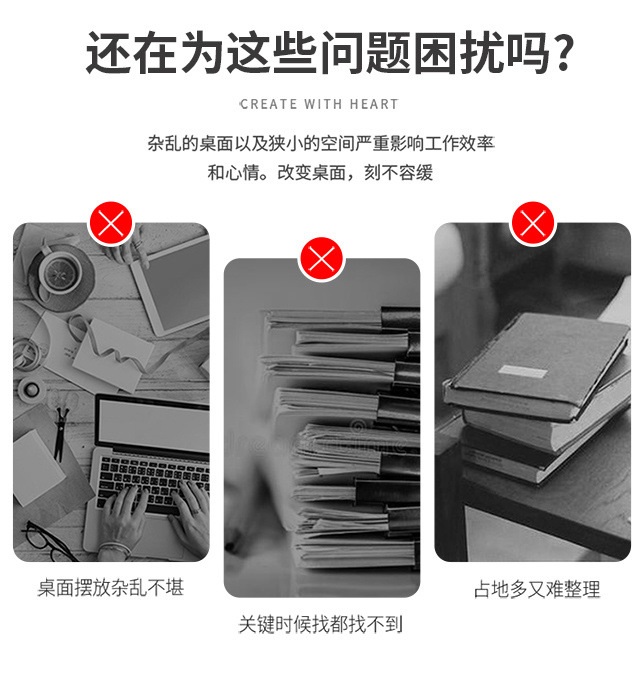 还在为这些问题困扰吗?

CREATE WITH HEART

杂乱的桌面以及狭小的空间严重影响工作效率和心情。改变桌面，刻不容缓

桌面摆放杂乱不堪

关键时候找都找不到

占地多又难整理