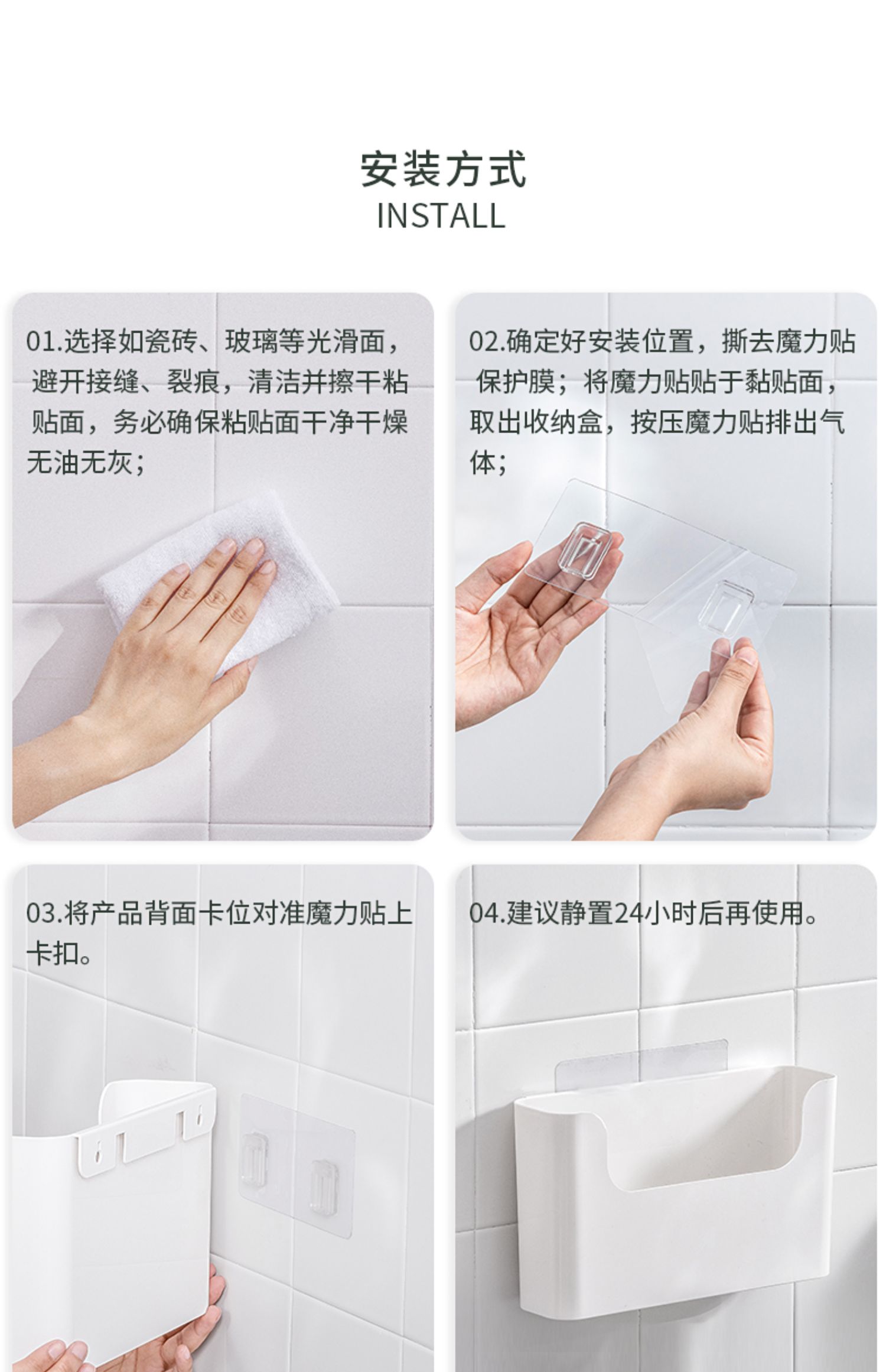 安装方式
INSTALL

01.选择如瓷砖、玻璃等光滑面，避开接缝、裂痕，清洁并擦干粘贴面，务必确保粘贴面干净干燥无油无灰；

02.确定好安装位置，撕去魔力贴保护膜；将魔力贴贴于黏贴面，取出收纳盒，按压魔力贴排出气体；

03.将产品背面卡位对准魔力贴上卡扣。

04.建议静置24小时后再使用。