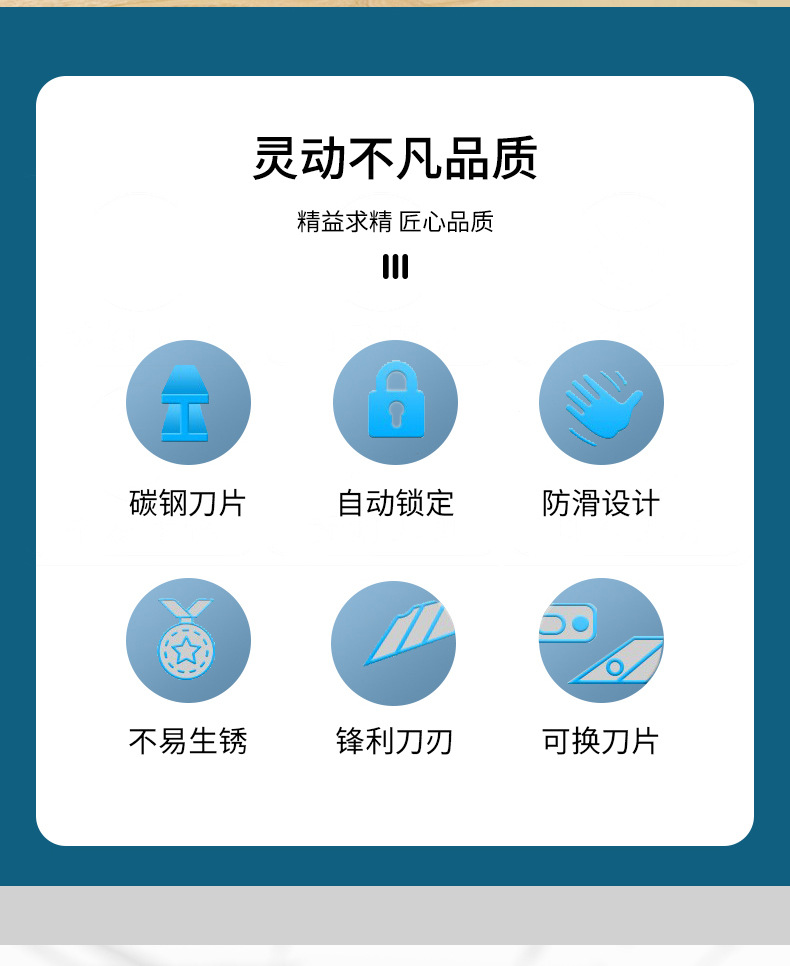 灵动不凡品质

精益求精 匠心品质

碳钢刀片

自动锁定

防滑设计

不易生锈

锋利刀刃

可换刀片