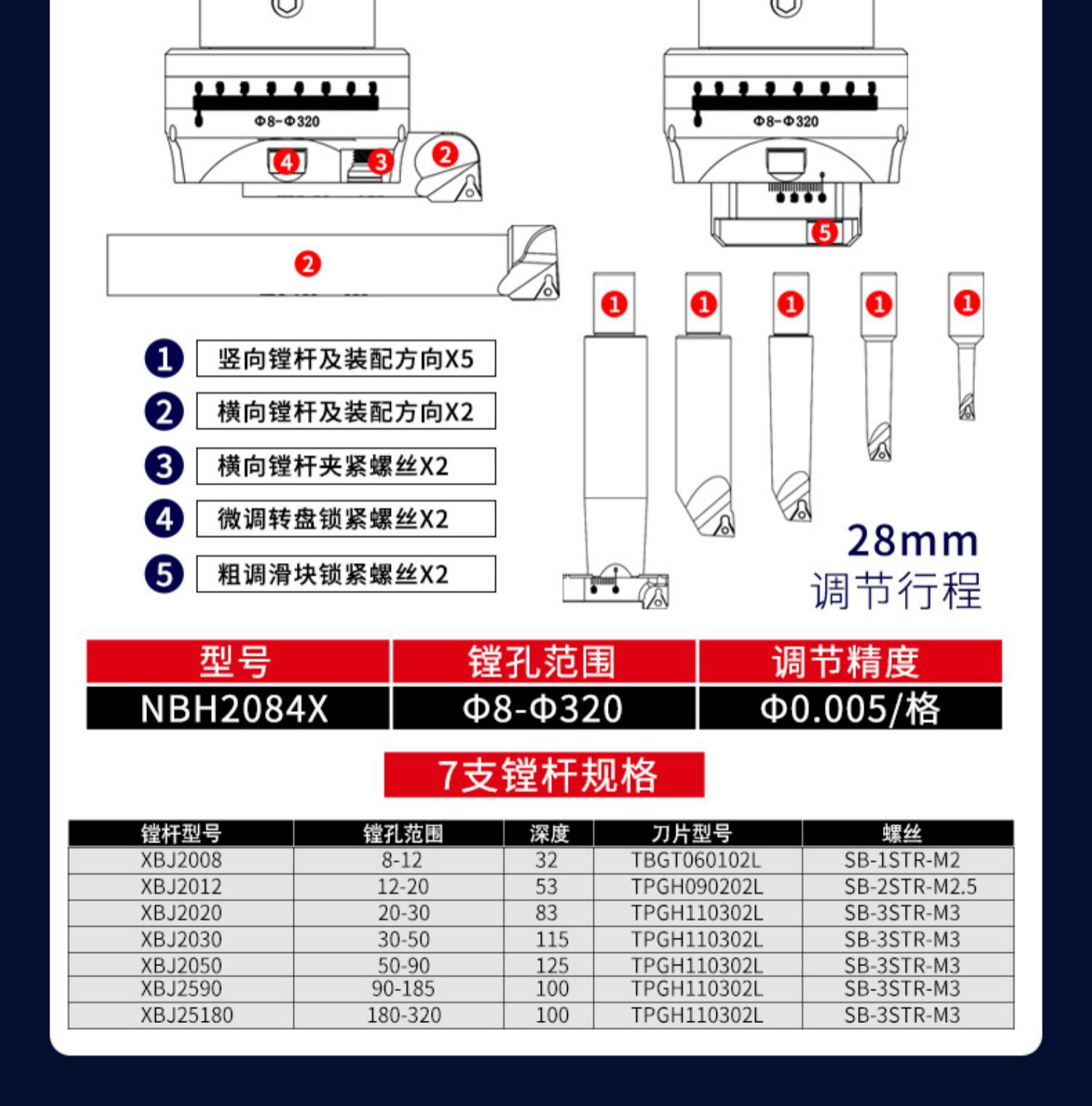 Φ8-Φ320

4 3 2

Φ8-Φ320

5

2

1 1 1 1 1

1 竖向镗杆及装配方向X5

2 横向镗杆及装配方向X2

3 横向镗杆夹紧螺丝X2

4 微调转盘锁紧螺丝X2

5 粗调滑块锁紧螺丝X2

28mm
调节行程

| 型号 | 镗孔范围 | 调节精度 |
|---|---|---|
| NBH2084X | Φ8-Φ320 | Φ0.005/格 |

7支镗杆规格

| 镗杆型号 | 镗孔范围 | 深度 | 刀片型号 | 螺丝 |
|---|---|---|---|---|
| XBJ2008 | 8-12 | 32 | TBGT060102L | SB-1STR-M2 |
| XBJ2012 | 12-20 | 53 | TPGH090202L | SB-2STR-M2.5 |
| XBJ2020 | 20-30 | 83 | TPGH110302L | SB-3STR-M3 |
| XBJ2030 | 30-50 | 115 | TPGH110302L | SB-3STR-M3 |
| XBJ2050 | 50-90 | 125 | TPGH110302L | SB-3STR-M3 |
| XBJ2590 | 90-185 | 100 | TPGH110302L | SB-3STR-M3 |
| XBJ25180 | 180-320 | 100 | TPGH110302L | SB-3STR-M3 |