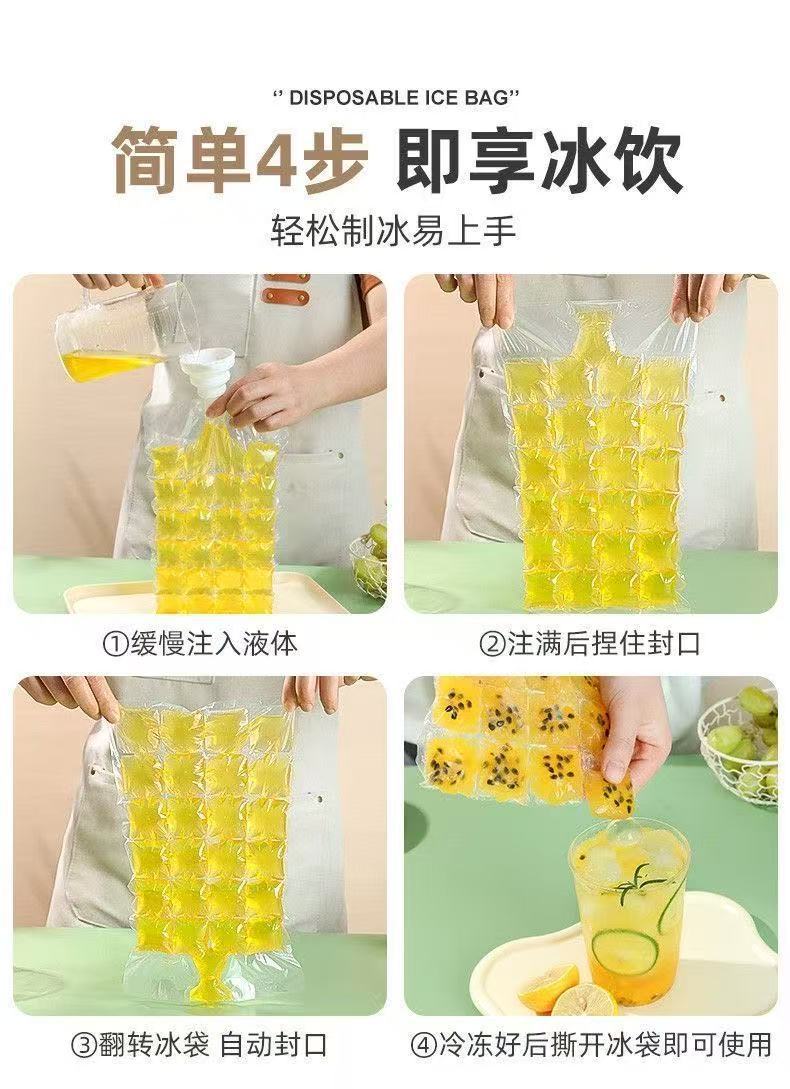 ‘’ DISPOSABLE ICE BAG’’

简单4步 即享冰饮

轻松制冰易上手

①缓慢注入液体

②注满后捏住封口

③翻转冰袋 自动封口

④冷冻好后撕开冰袋即可使用