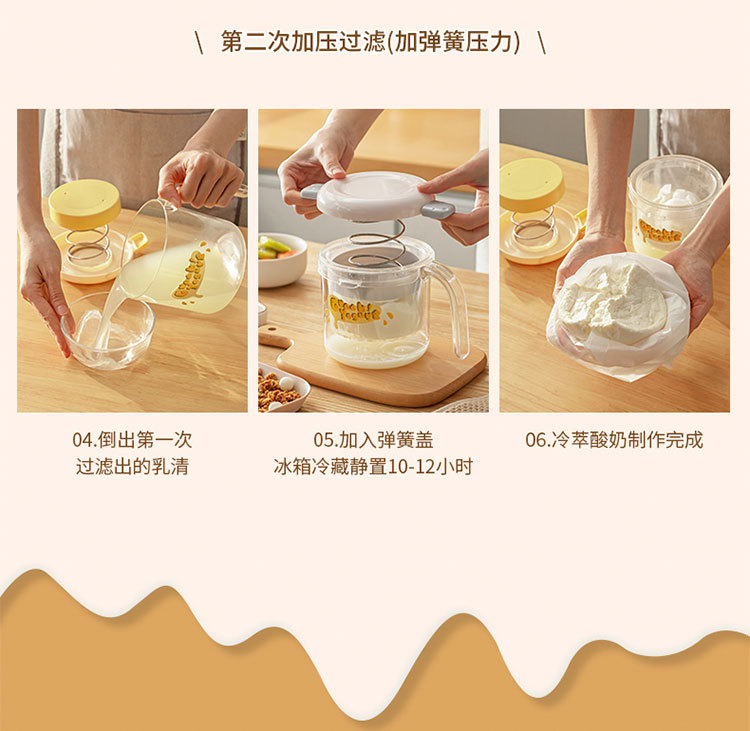 \ 第二次加压过滤(加弹簧压力) \

04.倒出第一次
过滤出的乳清

05.加入弹簧盖
冰箱冷藏静置10-12小时

06.冷萃酸奶制作完成