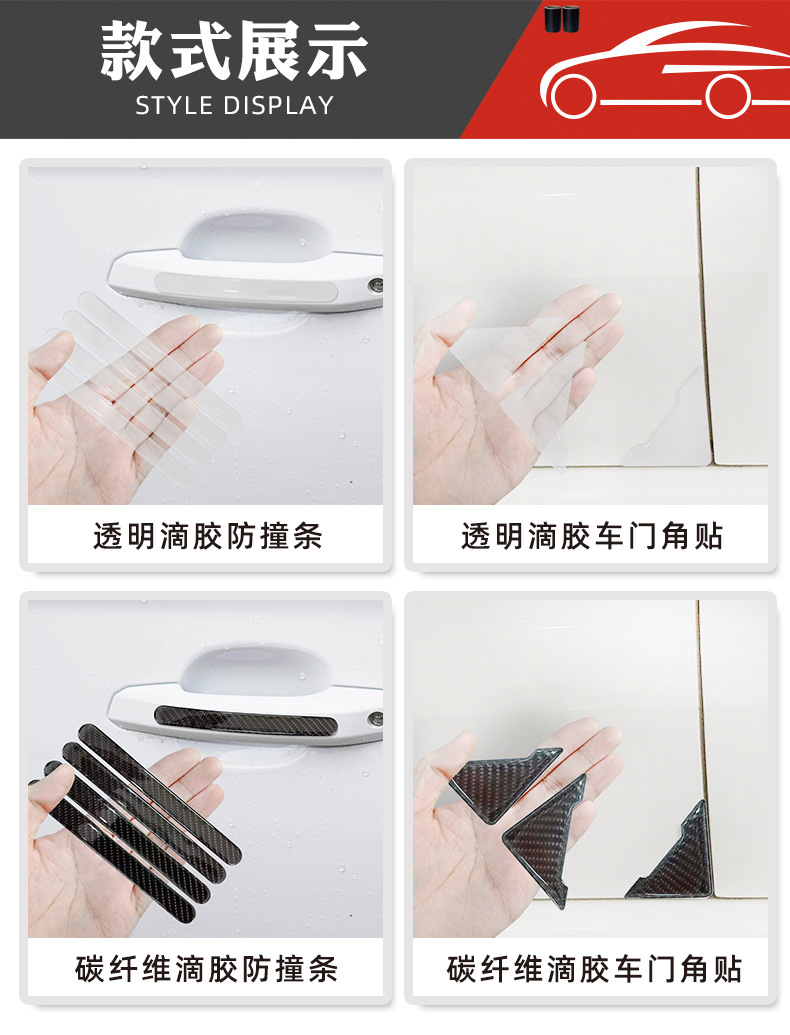 款式展示
STYLE DISPLAY

透明滴胶防撞条

透明滴胶车门角贴

碳纤维滴胶防撞条

碳纤维滴胶车门角贴