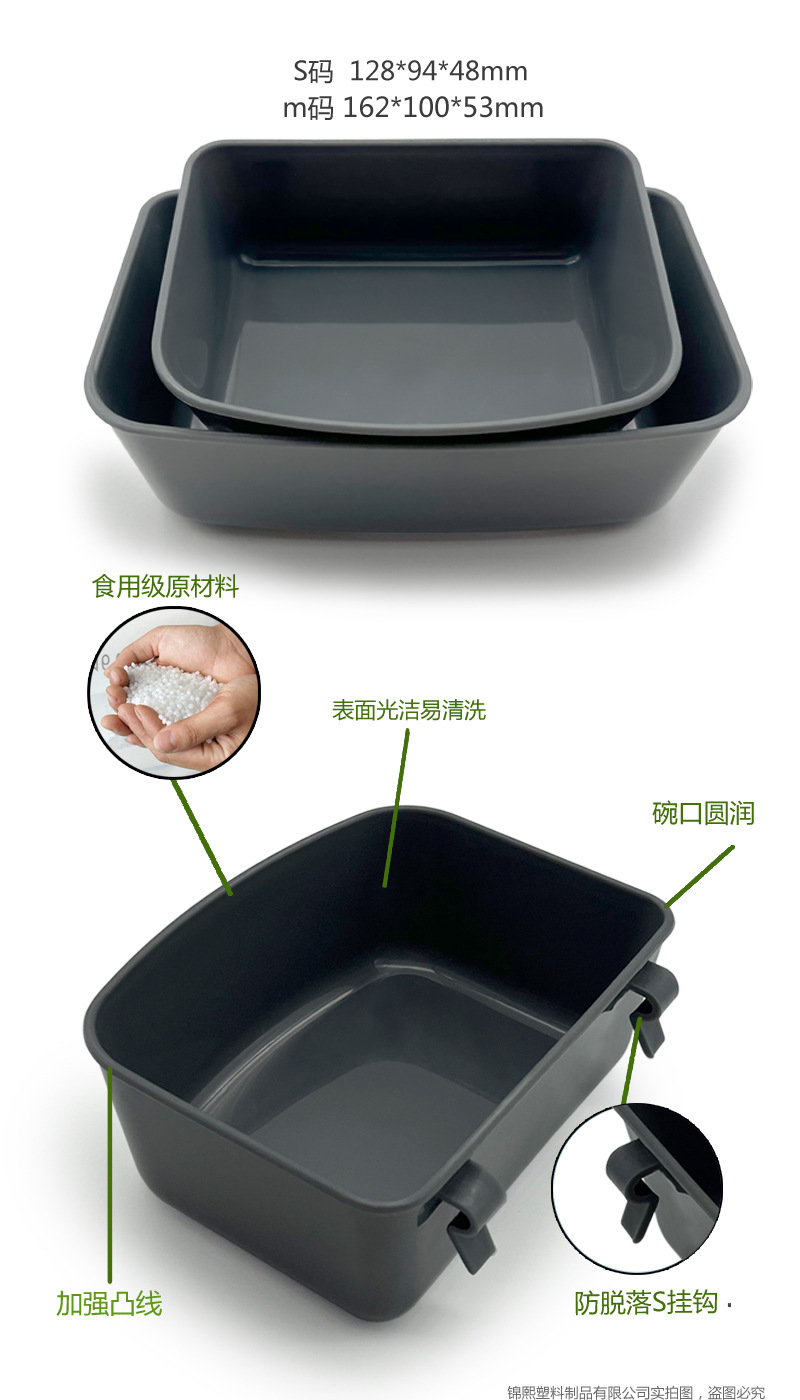 S码 128*94*48mm
m码 162*100*53mm

食用级原材料

表面光洁易清洗

碗口圆润

加强凸线

防脱落S挂钩 ·

锦熙塑料制品有限公司实拍图，盗图必究