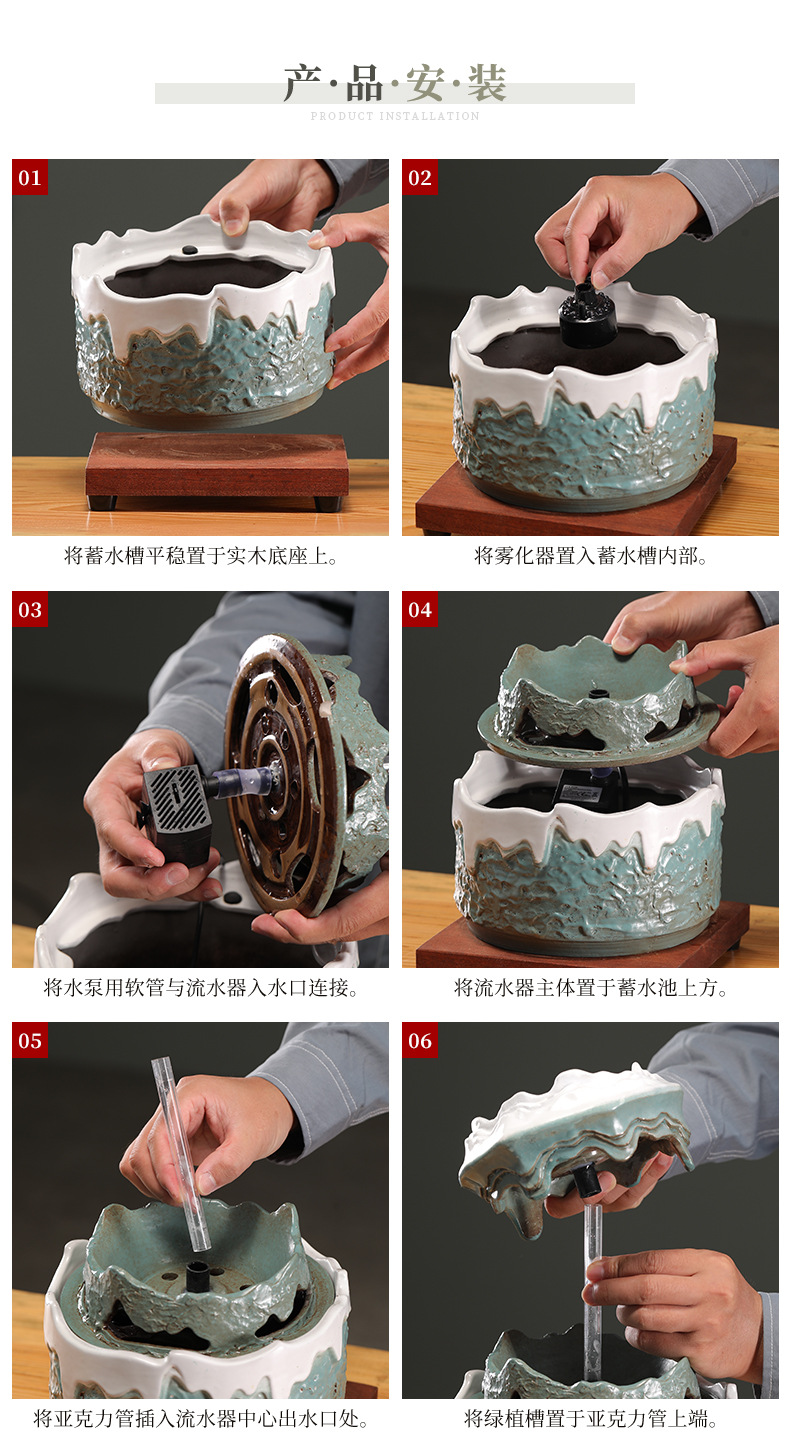 产·品·安·装

PRODUCT INSTALLATION

01

将蓄水槽平稳置于实木底座上。

02

将雾化器置入蓄水槽内部。

03

将水泵用软管与流水器入水口连接。

04

将流水器主体置于蓄水池上方。

05

将亚克力管插入流水器中心出水口处。

06

将绿植槽置于亚克力管上端。