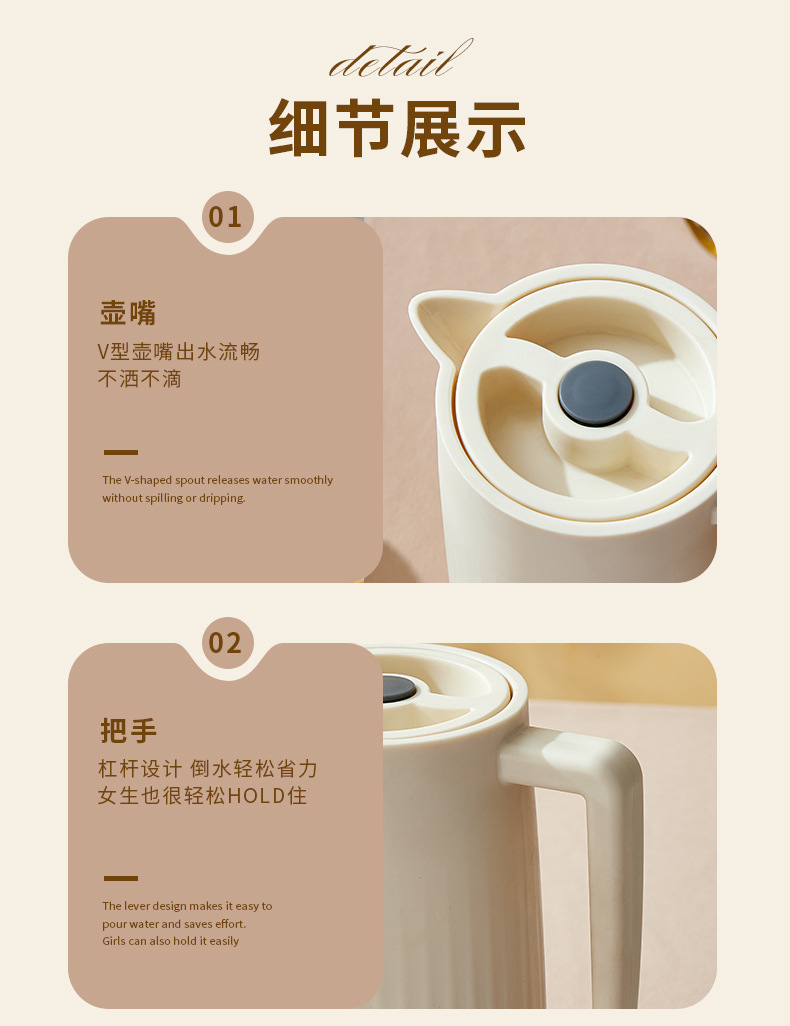 detail
细节展示

01

壶嘴
V型壶嘴出水流畅
不洒不滴

The V-shaped spout releases water smoothly without spilling or dripping.

02

把手
杠杆设计 倒水轻松省力
女生也很轻松HOLD住

The lever design makes it easy to pour water and saves effort. Girls can also hold it easily