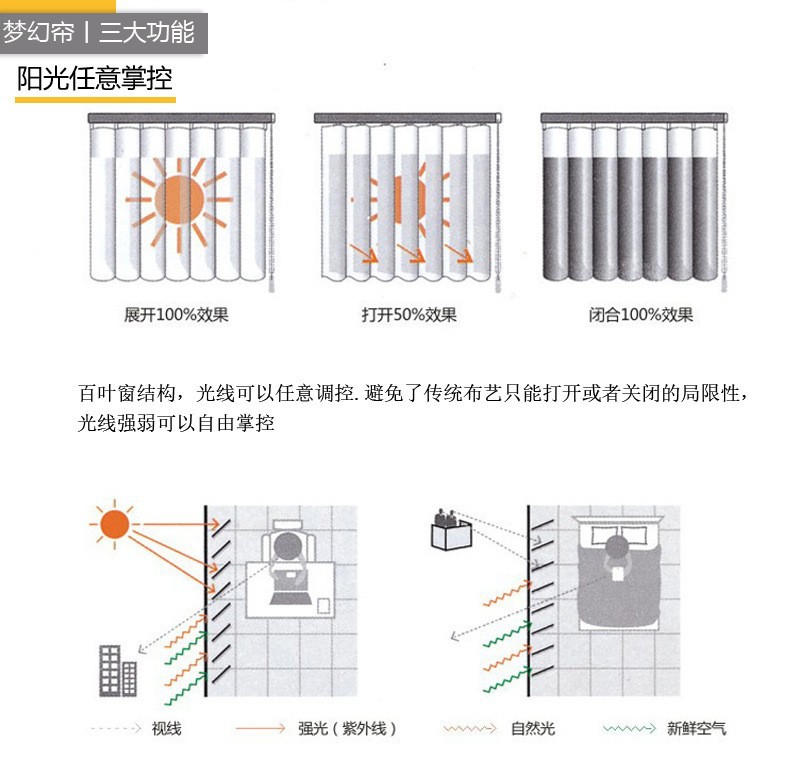 梦幻帘丨三大功能

阳光任意掌控

展开100%效果

打开50%效果

闭合100%效果

百叶窗结构，光线可以任意调控. 避免了传统布艺只能打开或者关闭的局限性，光线强弱可以自由掌控

视线

强光（紫外线）

自然光

新鲜空气