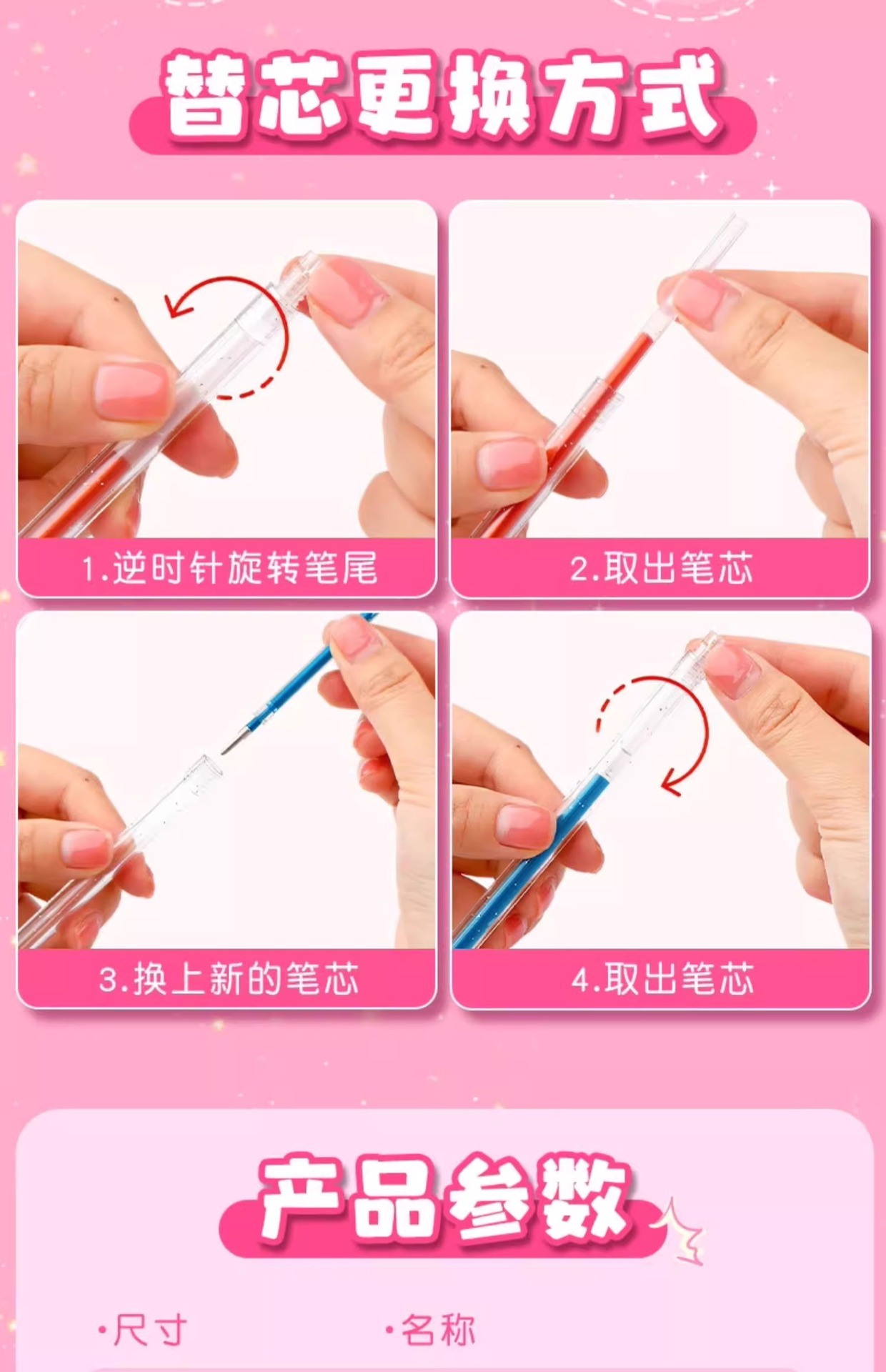 替芯更换方式

1.逆时针旋转笔尾

2.取出笔芯

3.换上新的笔芯

4.取出笔芯

产品参数

·尺寸

·名称