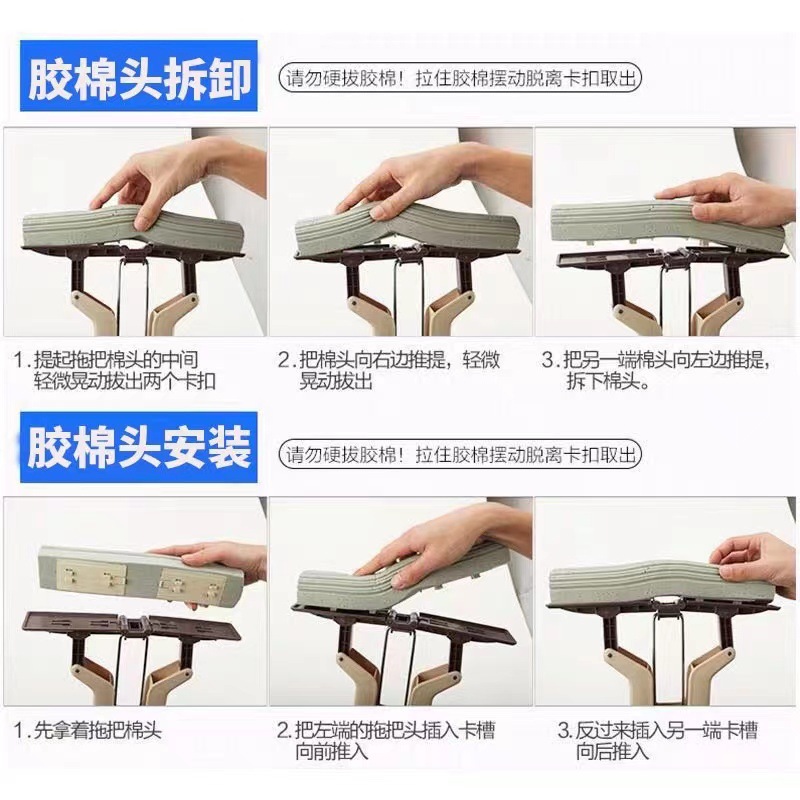 胶棉头拆卸

请勿硬拔胶棉！拉住胶棉摆动脱离卡扣取出

1. 提起拖把棉头的中间轻微晃动拔出两个卡扣

2. 把棉头向右边推提，轻微晃动拔出

3. 把另一端棉头向左边推提，拆下棉头。

胶棉头安装

请勿硬拔胶棉！拉住胶棉摆动脱离卡扣取出

1. 先拿着拖把棉头

2. 把左端的拖把头插入卡槽向前推入

3. 反过来插入另一端卡槽向后推入