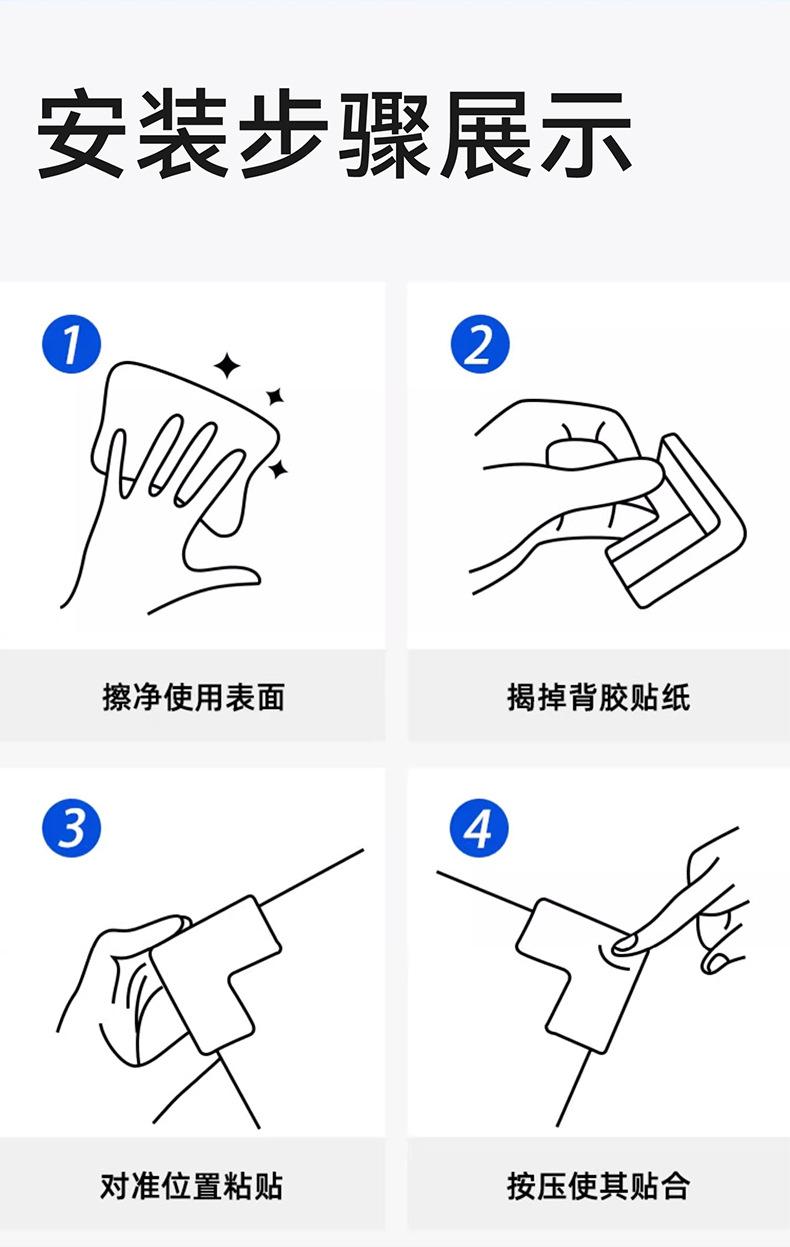 安装步骤展示

1

擦净使用表面

2

揭掉背胶贴纸

3

对准位置粘贴

4

按压使其贴合