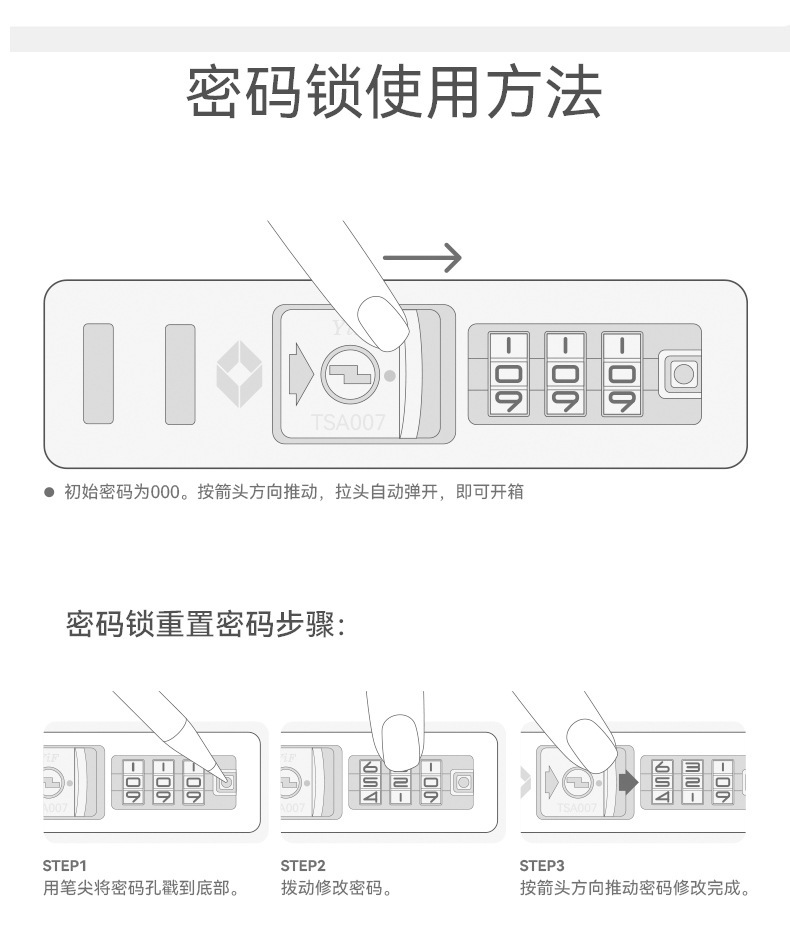 密码锁使用方法

TSA007

1 0 9 1 0 9 1 0 9

● 初始密码为000。按箭头方向推动，拉头自动弹开，即可开箱

密码锁重置密码步骤：

STEP1
用笔尖将密码孔戳到底部。

STEP2
拨动修改密码。

STEP3
按箭头方向推动密码修改完成。