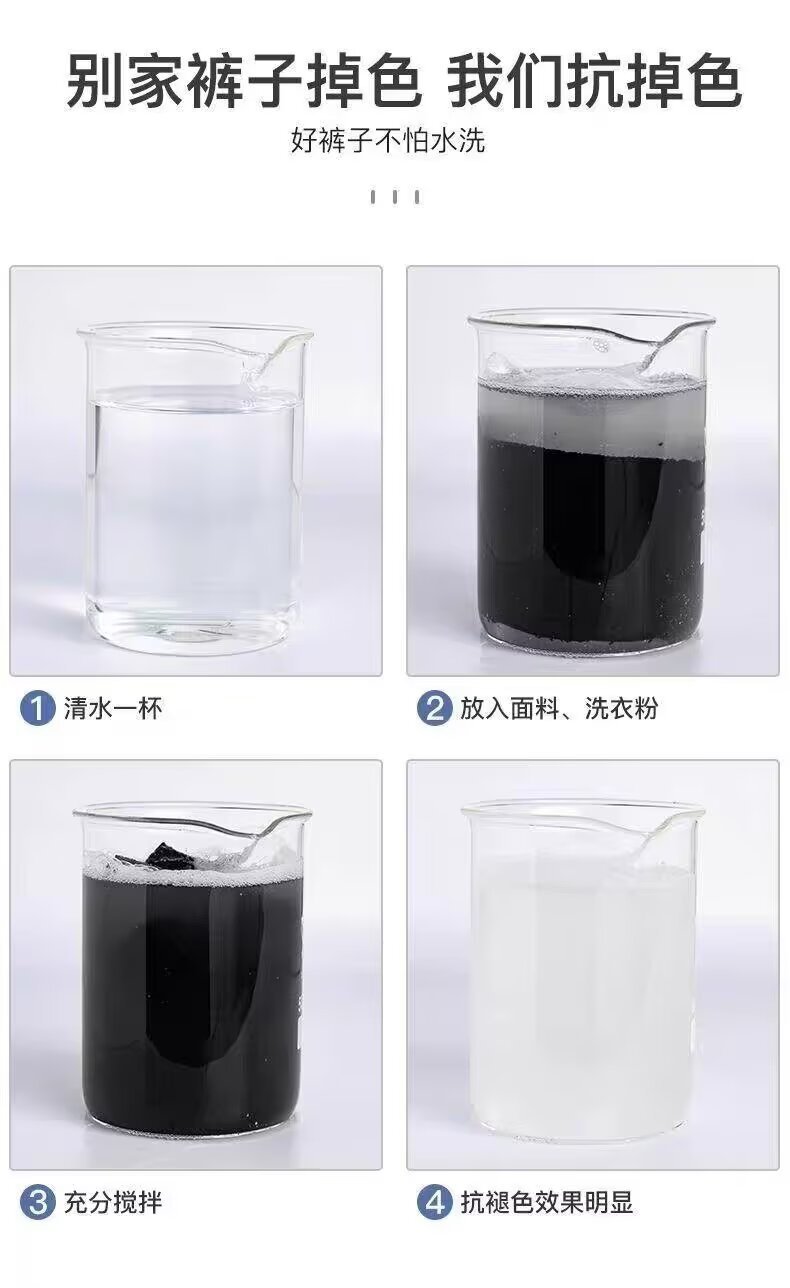 别家裤子掉色 我们抗掉色

好裤子不怕水洗

1 清水一杯

2 放入面料、洗衣粉

3 充分搅拌

4 抗褪色效果明显