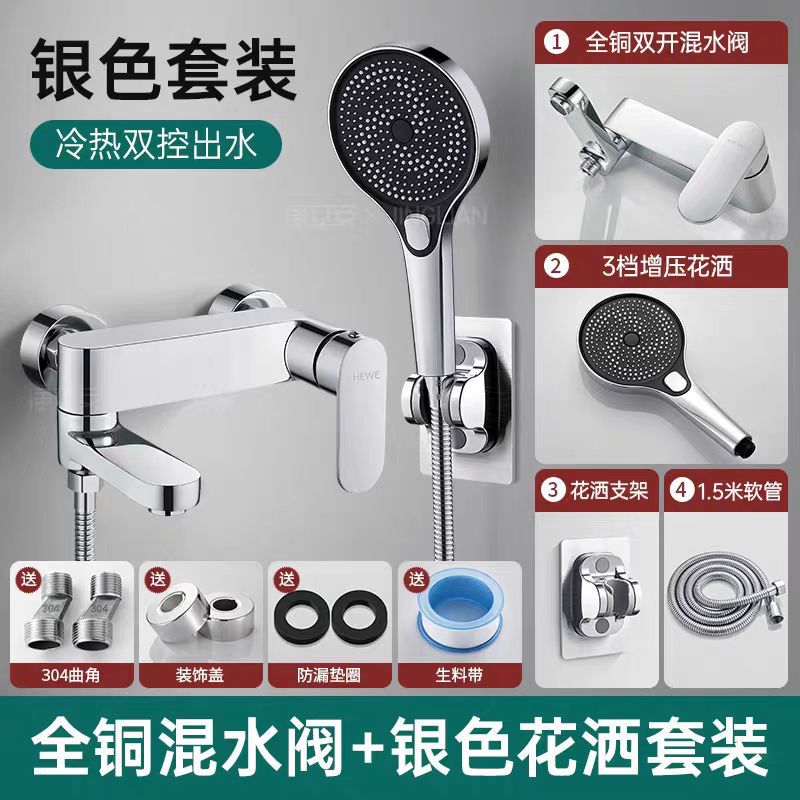 银色套装

冷热双控出水

HEWE

① 全铜双开混水阀

② 3档增压花洒

③ 花洒支架

④ 1.5米软管

送 304 304
304曲角

送
装饰盖

送
防漏垫圈

送
生料带

全铜混水阀+银色花洒套装