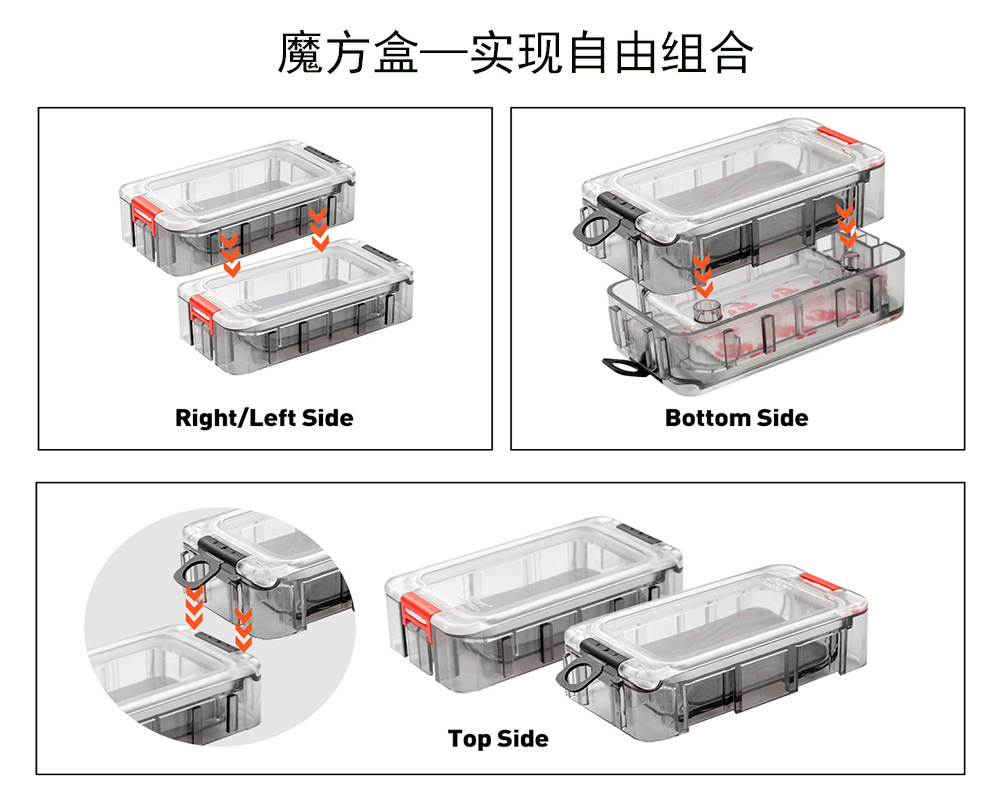 魔方盒—实现自由组合

Right/Left Side

Bottom Side

Top Side