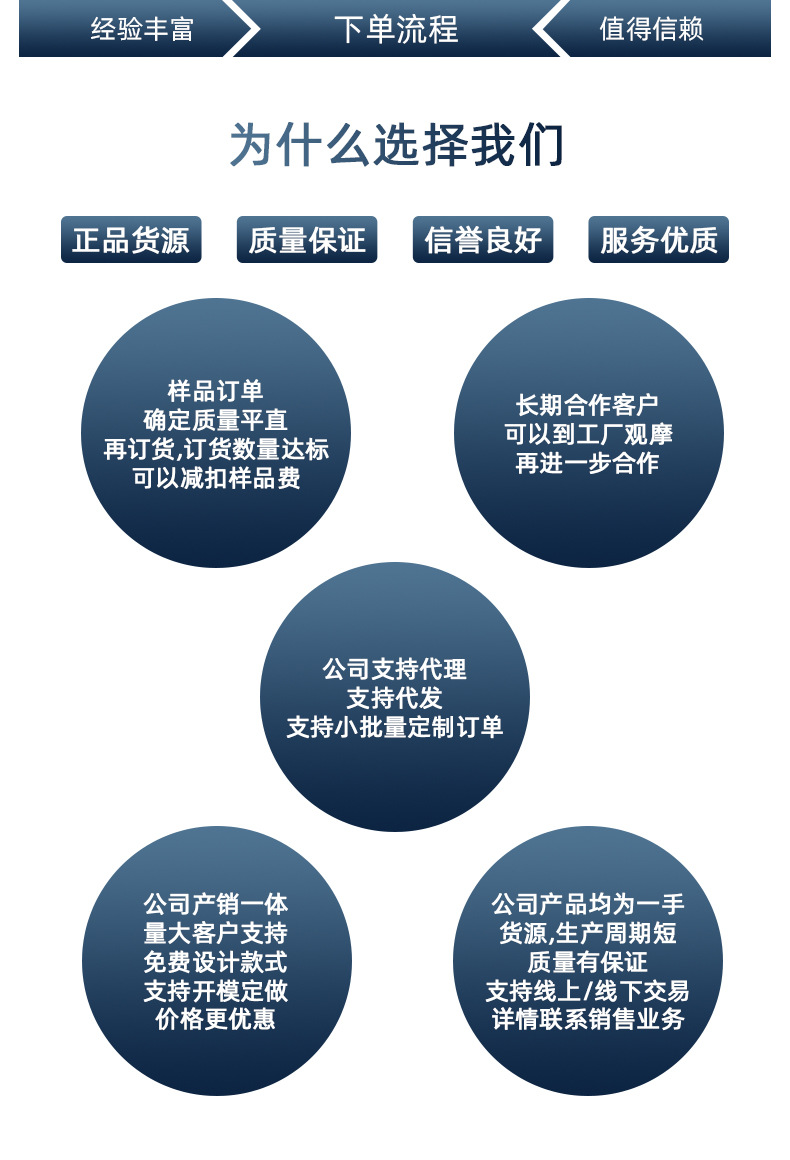 经验丰富 下单流程 值得信赖

为什么选择我们

正品货源 质量保证 信誉良好 服务优质

样品订单
确定质量平直
再订货,订货数量达标
可以减扣样品费

长期合作客户
可以到工厂观摩
再进一步合作

公司支持代理
支持代发
支持小批量定制订单

公司产销一体
量大客户支持
免费设计款式
支持开模定做
价格更优惠

公司产品均为一手
货源,生产周期短
质量有保证
支持线上/线下交易
详情联系销售业务