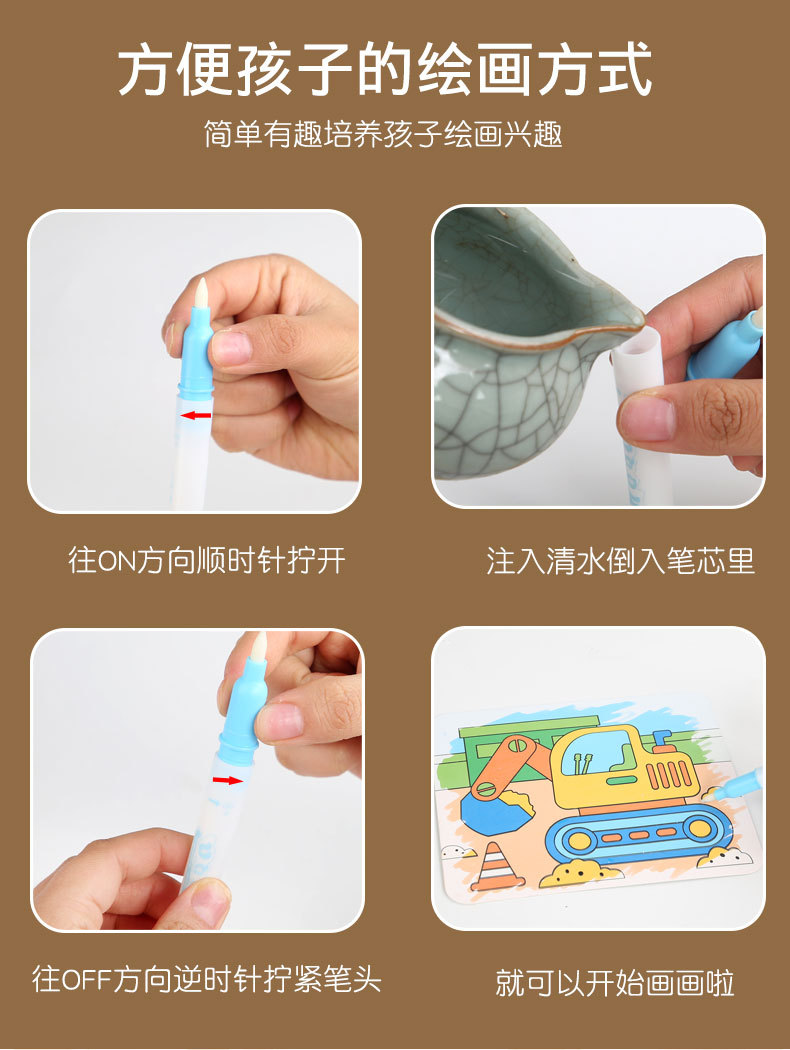 方便孩子的绘画方式

简单有趣培养孩子绘画兴趣

往ON方向顺时针拧开

注入清水倒入笔芯里

往OFF方向逆时针拧紧笔头

就可以开始画画啦