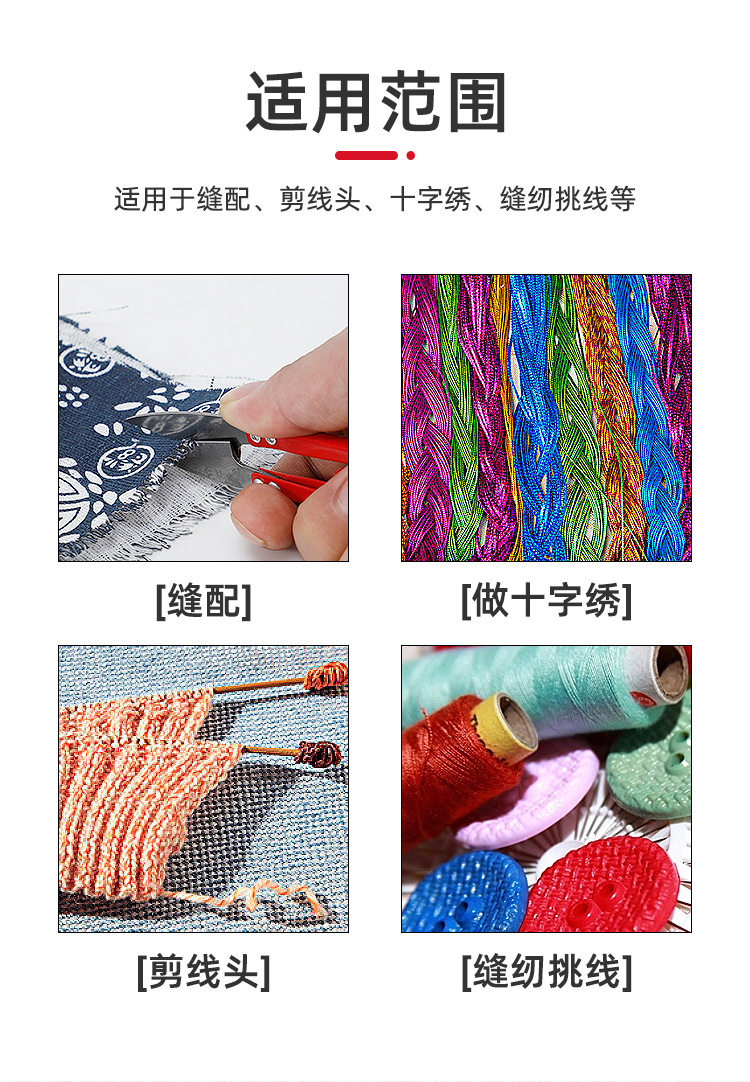 适用范围

适用于缝配、剪线头、十字绣、缝纫挑线等

[缝配]

[做十字绣]

[剪线头]

[缝纫挑线]