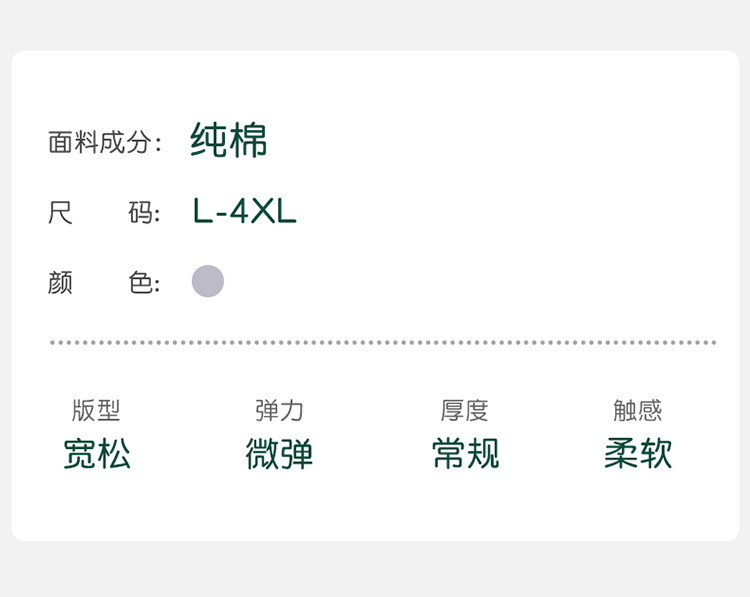 面料成分: 纯棉

尺　　码: L-4XL

颜　　色:

| 版型 | 弹力 | 厚度 | 触感 |
|---|---|---|---|
| 宽松 | 微弹 | 常规 | 柔软 |