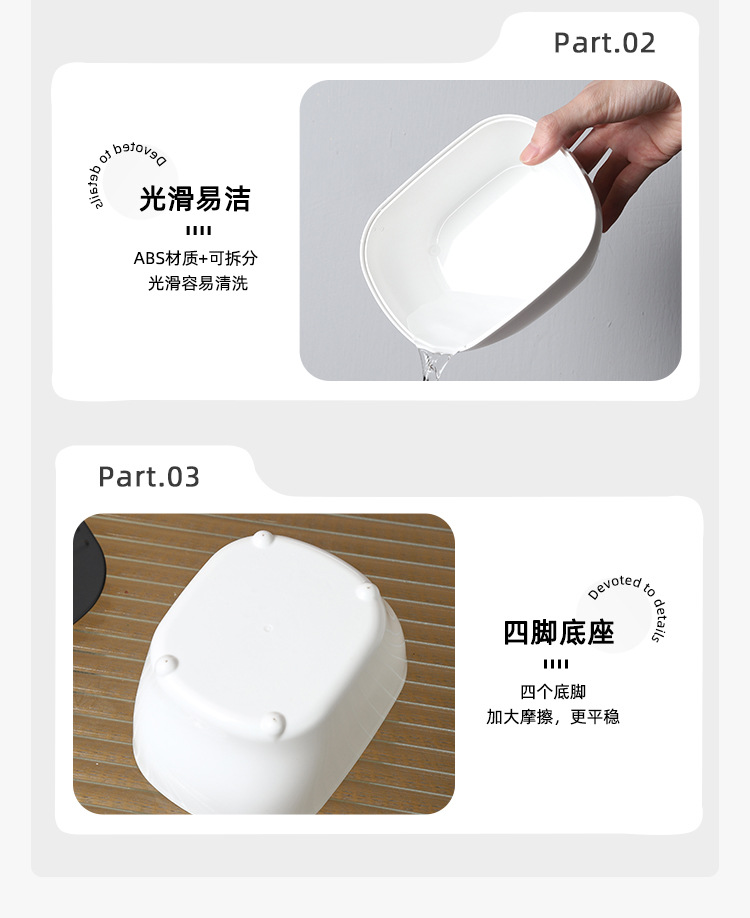 Part.02

Devoted to details

光滑易洁

ABS材质+可拆分
光滑容易清洗

Part.03

Devoted to details

四脚底座

四个底脚
加大摩擦，更平稳