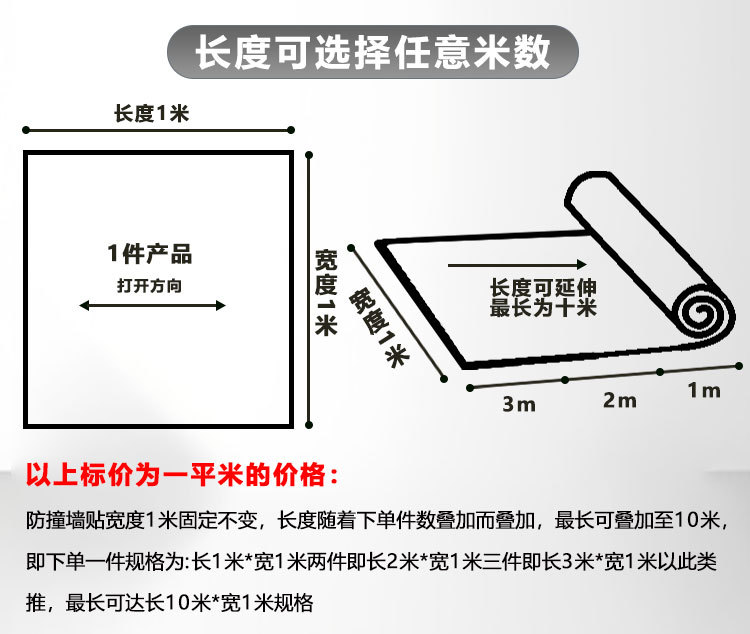 长度可选择任意米数

长度1米

1件产品

打开方向

宽度1米

宽度1米

长度可延伸
最长为十米

3m 2m 1m

以上标价为一平米的价格：

防撞墙贴宽度1米固定不变，长度随着下单件数叠加而叠加，最长可叠加至10米，即下单一件规格为:长1米*宽1米两件即长2米*宽1米三件即长3米*宽1米以此类推，最长可达长10米*宽1米规格