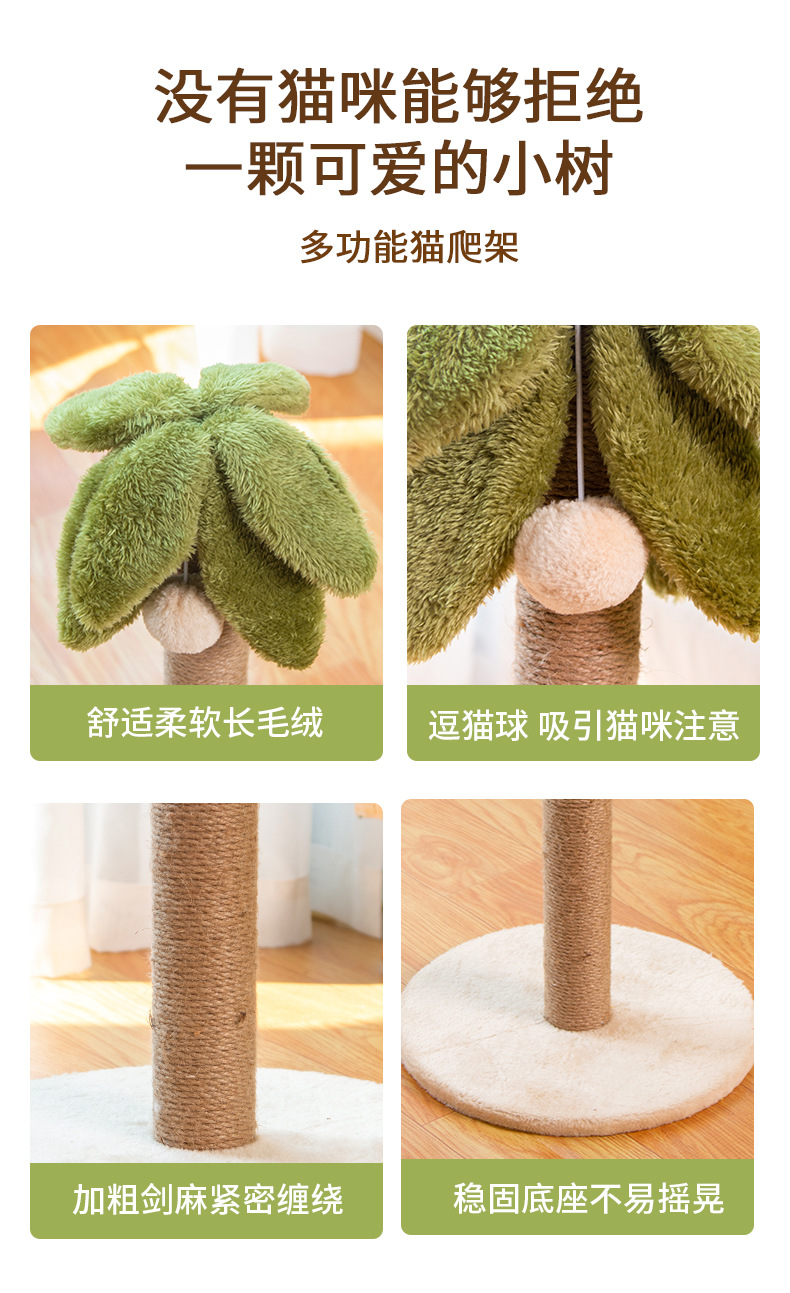 没有猫咪能够拒绝
一颗可爱的小树

多功能猫爬架

舒适柔软长毛绒

逗猫球 吸引猫咪注意

加粗剑麻紧密缠绕

稳固底座不易摇晃