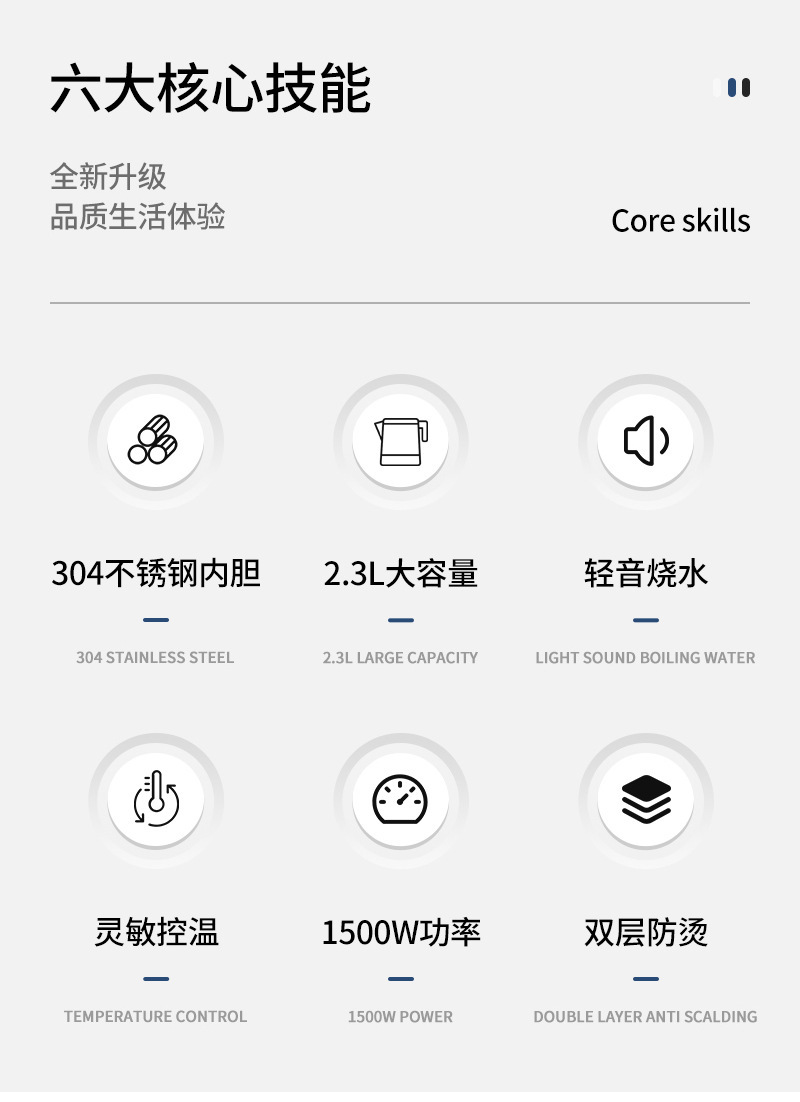 六大核心技能

全新升级
品质生活体验

Core skills

304不锈钢内胆

304 STAINLESS STEEL

2.3L大容量

2.3L LARGE CAPACITY

轻音烧水

LIGHT SOUND BOILING WATER

灵敏控温

TEMPERATURE CONTROL

1500W功率

1500W POWER

双层防烫

DOUBLE LAYER ANTI SCALDING