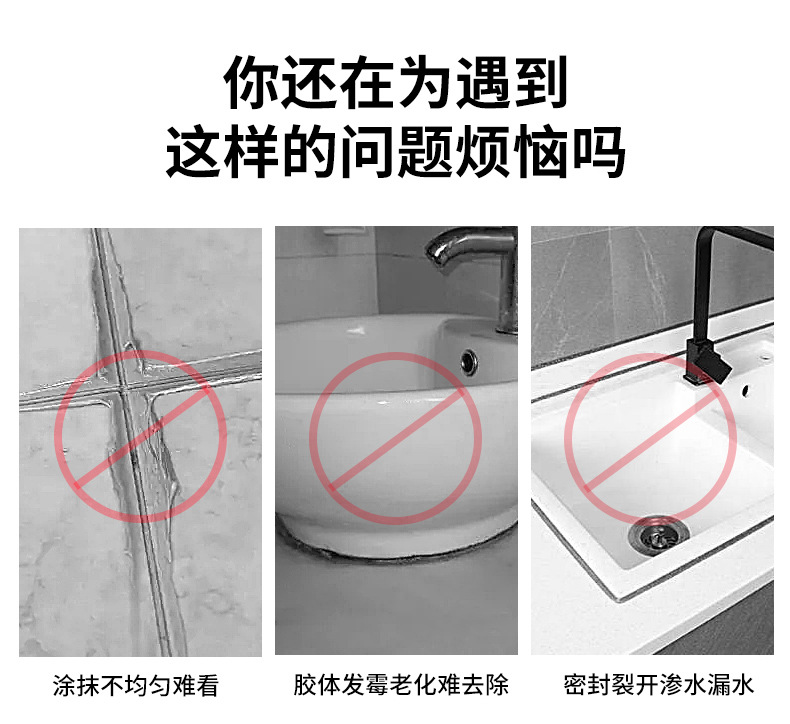 你还在为遇到
这样的问题烦恼吗

涂抹不均匀难看

胶体发霉老化难去除

密封裂开渗水漏水