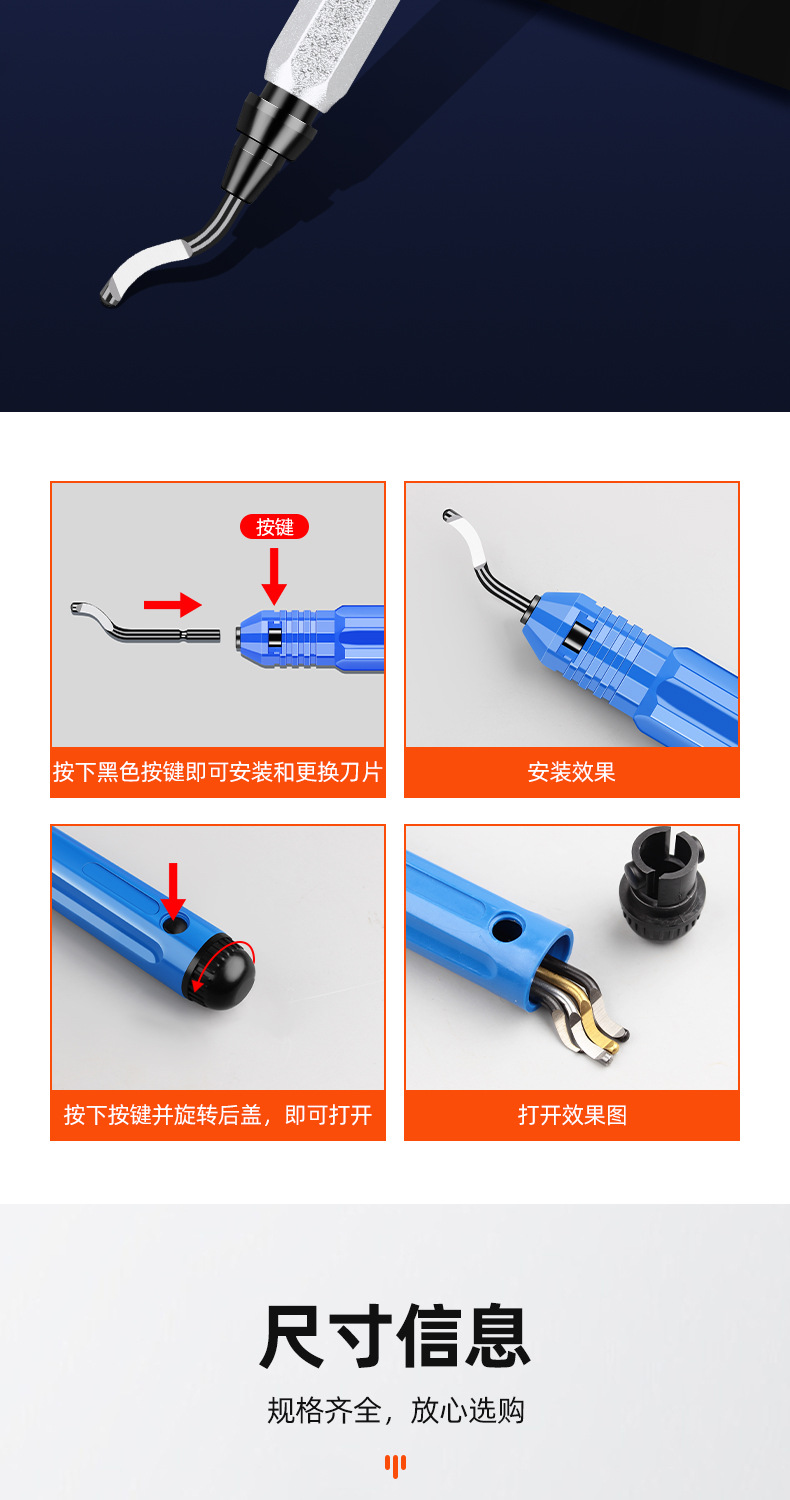 按键

按下黑色按键即可安装和更换刀片

安装效果

按下按键并旋转后盖，即可打开

打开效果图

尺寸信息

规格齐全，放心选购