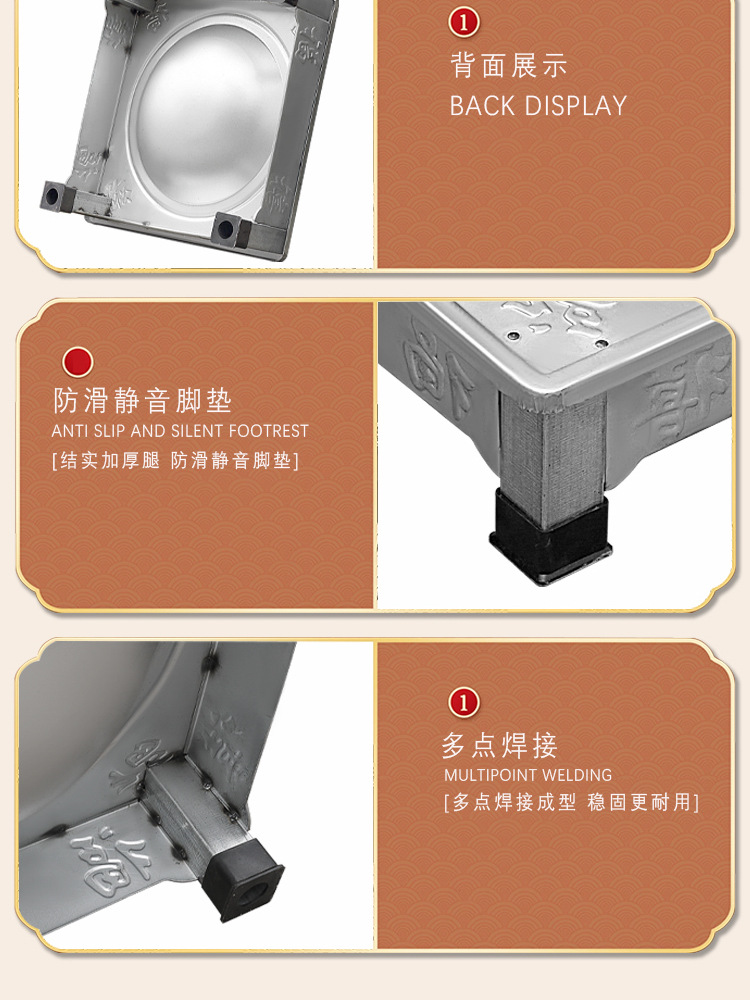 1

背面展示

BACK DISPLAY

防滑静音脚垫

ANTI SLIP AND SILENT FOOTREST

[结实加厚腿 防滑静音脚垫]

1

多点焊接

MULTIPOINT WELDING

[多点焊接成型 稳固更耐用]