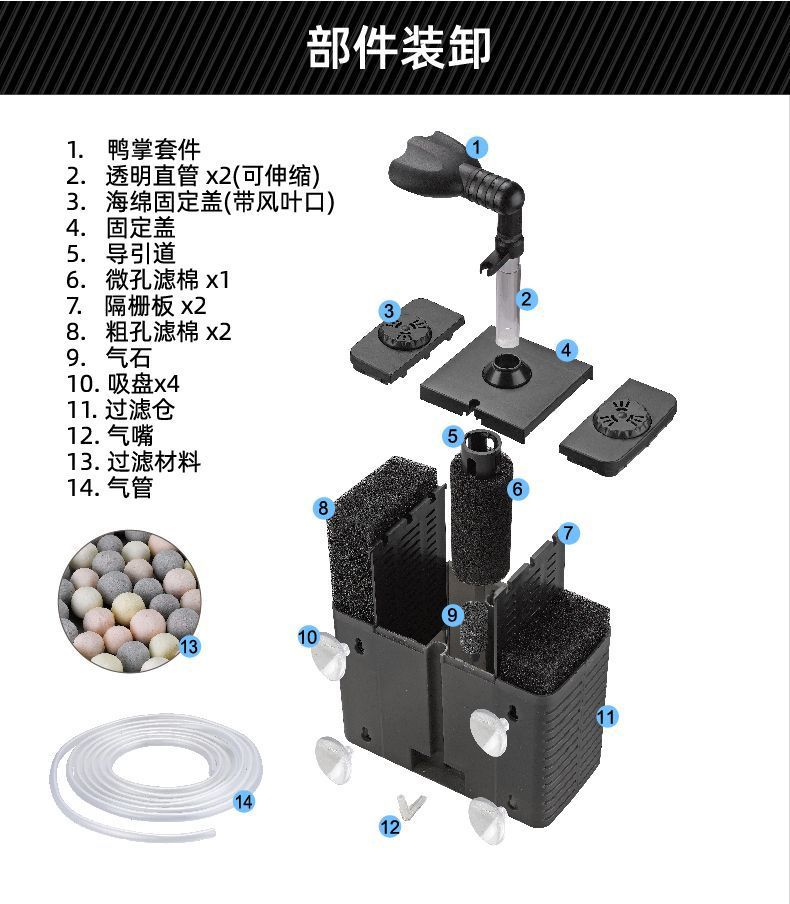 部件装卸

1. 鸭掌套件
2. 透明直管 x2(可伸缩)
3. 海绵固定盖(带风叶口)
4. 固定盖
5. 导引道
6. 微孔滤棉 x1
7. 隔栅板 x2
8. 粗孔滤棉 x2
9. 气石
10. 吸盘x4
11. 过滤仓
12. 气嘴
13. 过滤材料
14. 气管

1
2
3
4
5
6
7
8
9
10
11
12
13
14