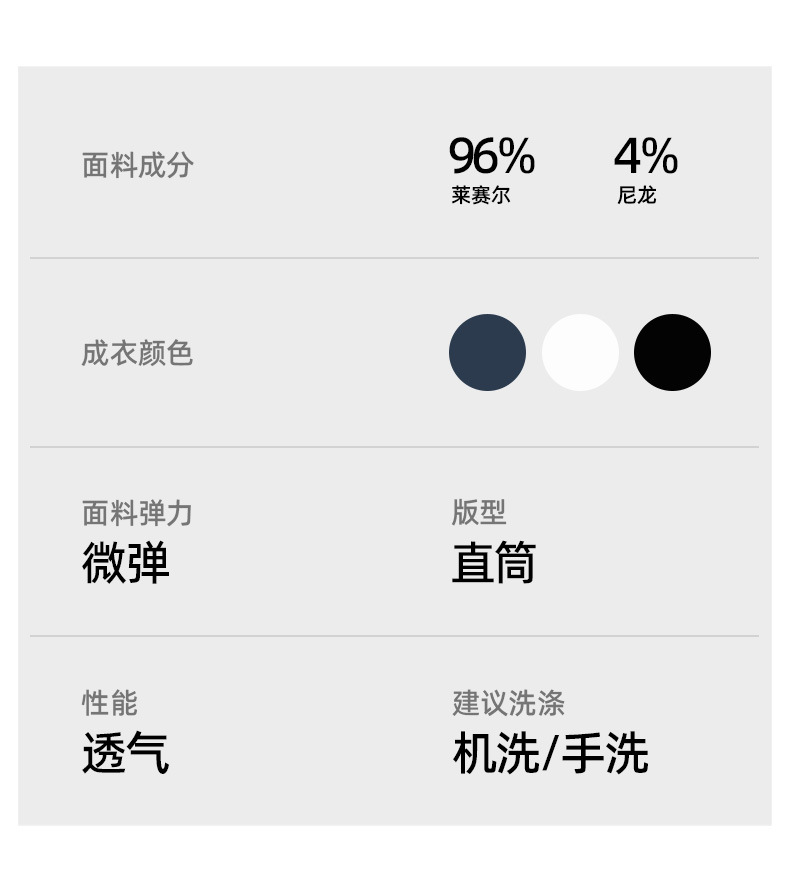 面料成分

96%
莱赛尔

4%
尼龙

成衣颜色

面料弹力
微弹

版型
直筒

性能
透气

建议洗涤
机洗/手洗