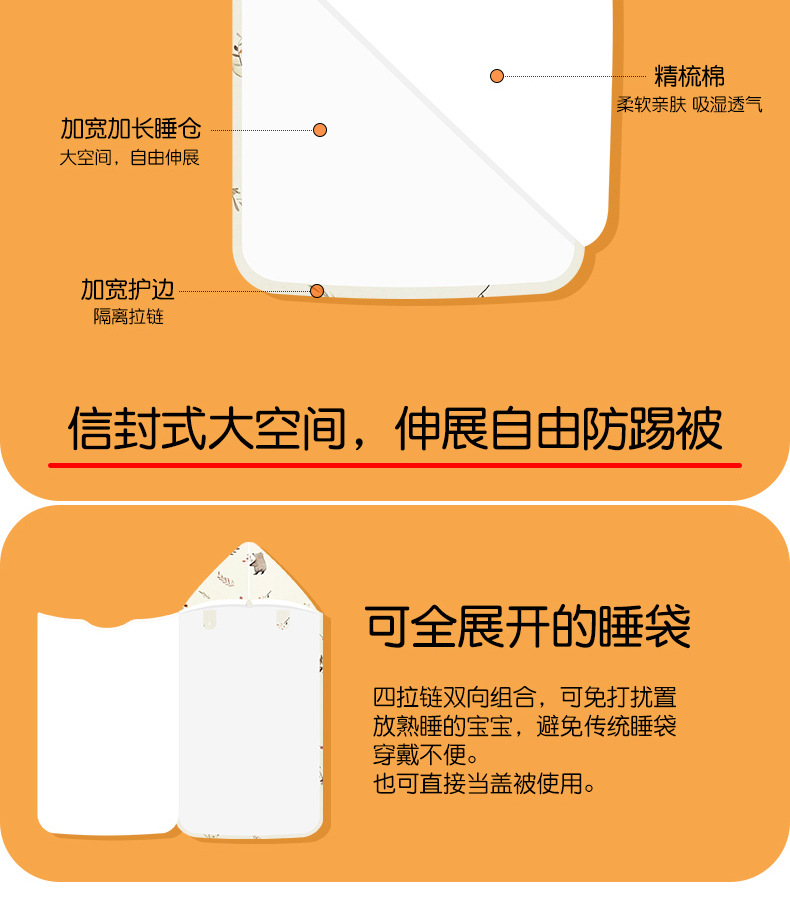 精梳棉
柔软亲肤 吸湿透气

加宽加长睡仓
大空间，自由伸展

加宽护边
隔离拉链

信封式大空间，伸展自由防踢被

可全展开的睡袋

四拉链双向组合，可免打扰置放熟睡的宝宝，避免传统睡袋穿戴不便。
也可直接当盖被使用。