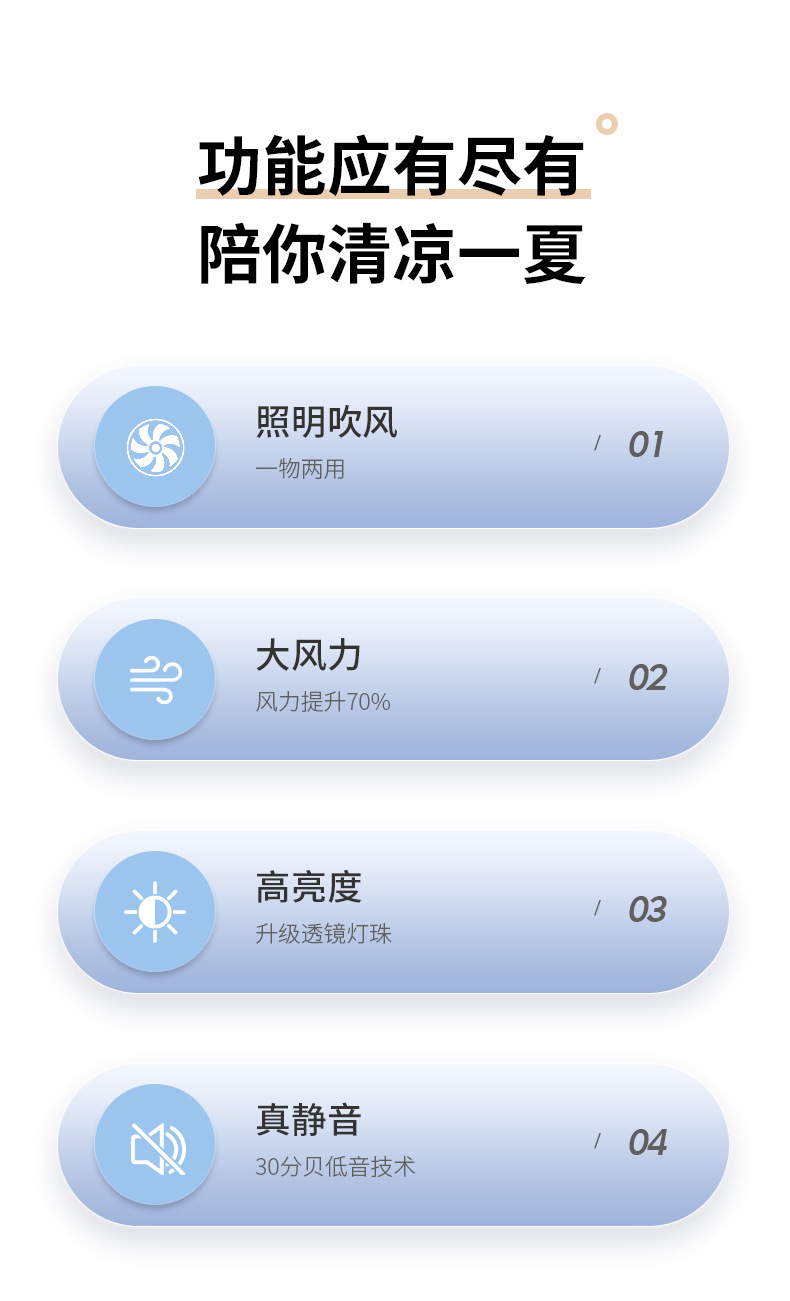 功能应有尽有
陪你清凉一夏

照明吹风
一物两用
/ 01

大风力
风力提升70%
/ 02

高亮度
升级透镜灯珠
/ 03

真静音
30分贝低音技术
/ 04