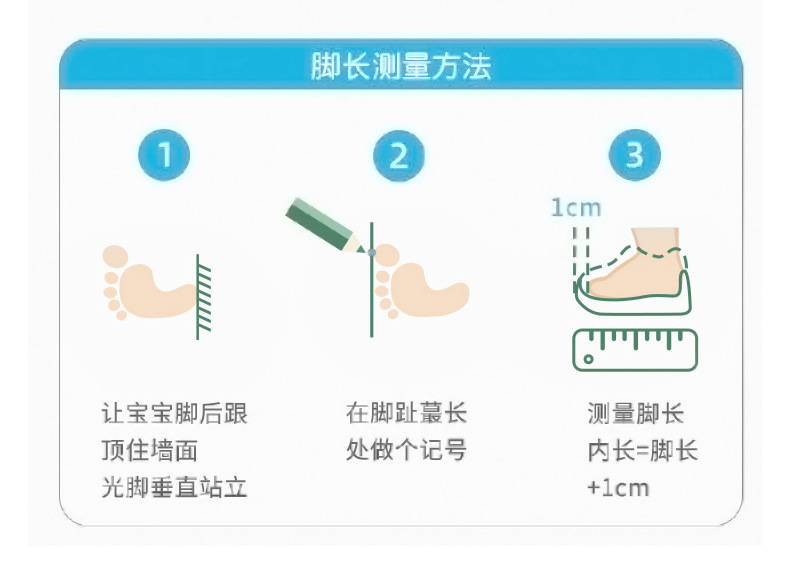 脚长测量方法

1

让宝宝脚后跟
顶住墙面
光脚垂直站立

2

在脚趾蕞长
处做个记号

3

1cm

测量脚长
内长=脚长
+1cm