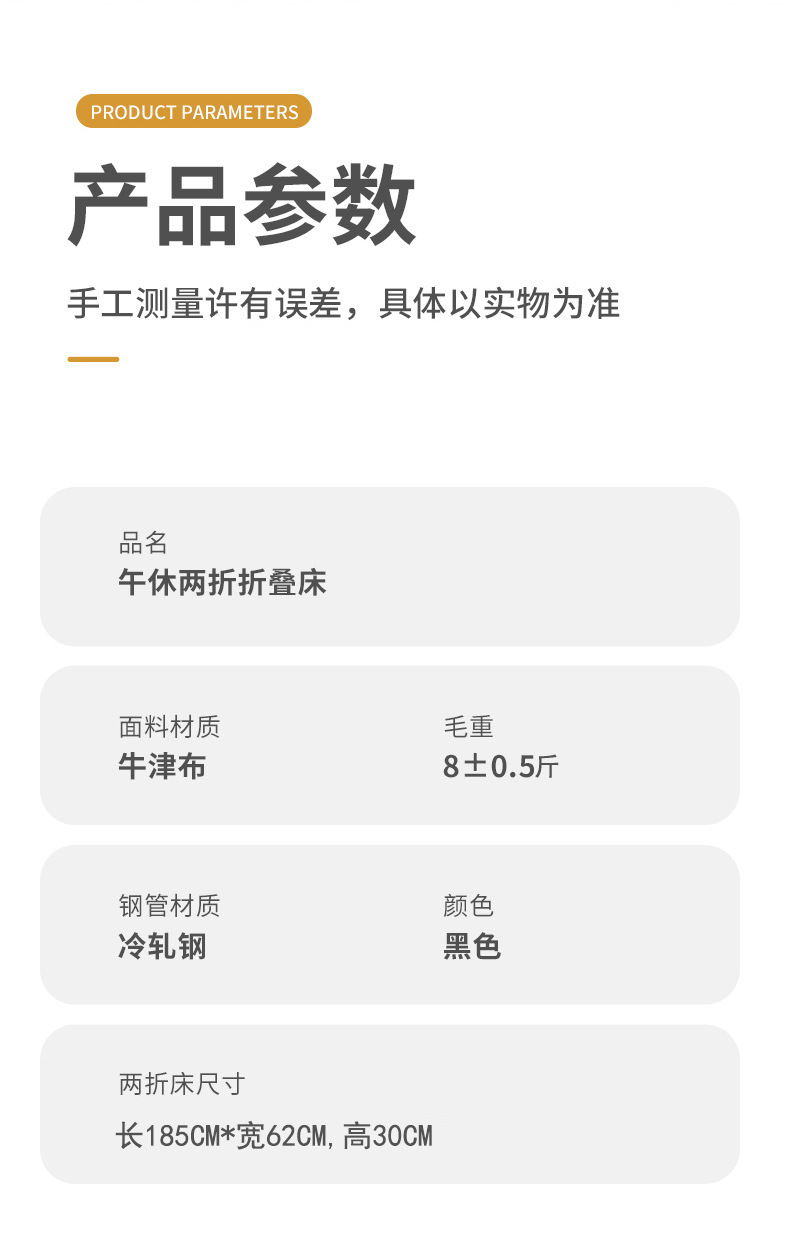 PRODUCT PARAMETERS

产品参数

手工测量许有误差，具体以实物为准

品名
午休两折折叠床

面料材质
牛津布

毛重
8±0.5斤

钢管材质
冷轧钢

颜色
黑色

两折床尺寸
长185CM*宽62CM,高30CM